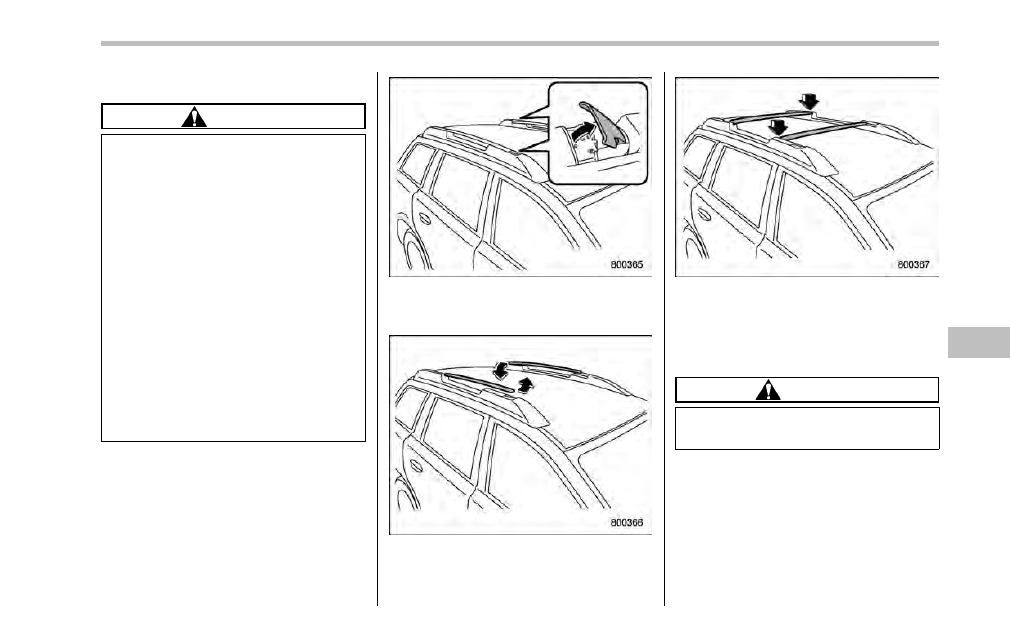 800365

800366

800367