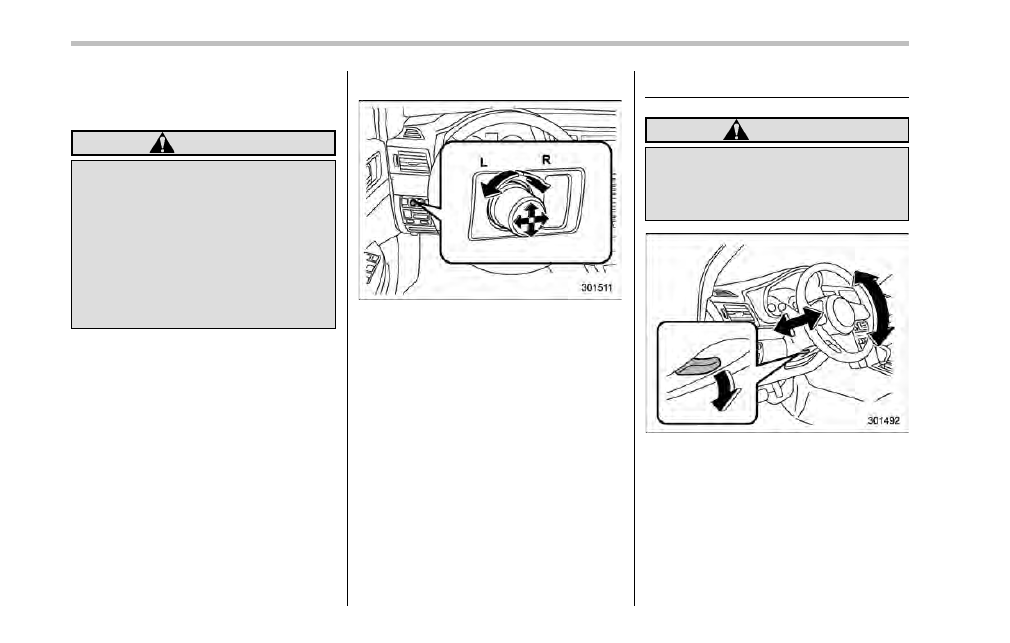 L R

301511

301492