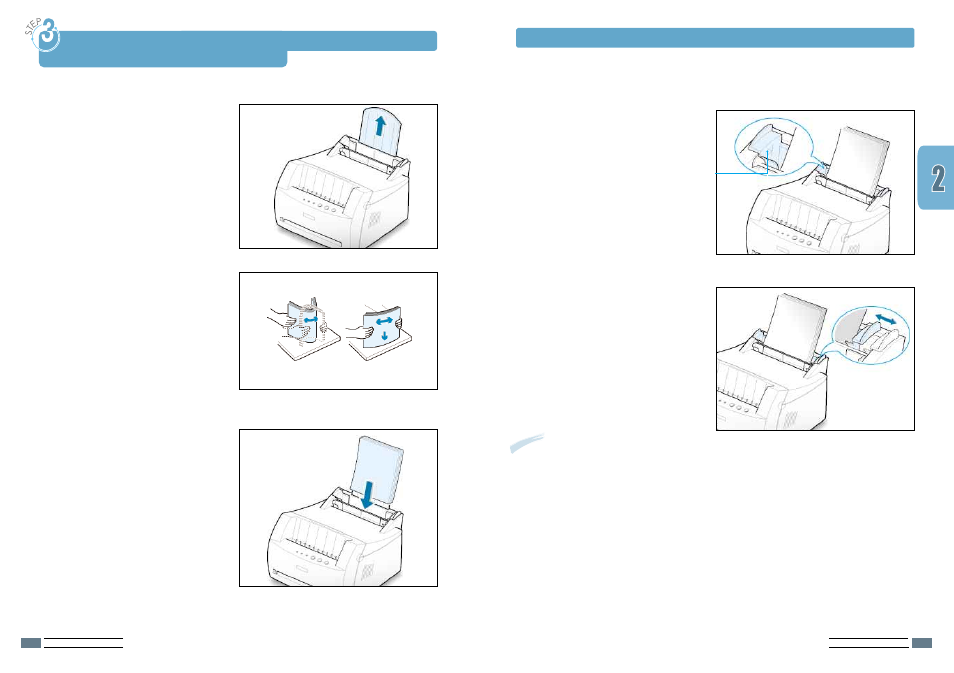 STEP 3

2