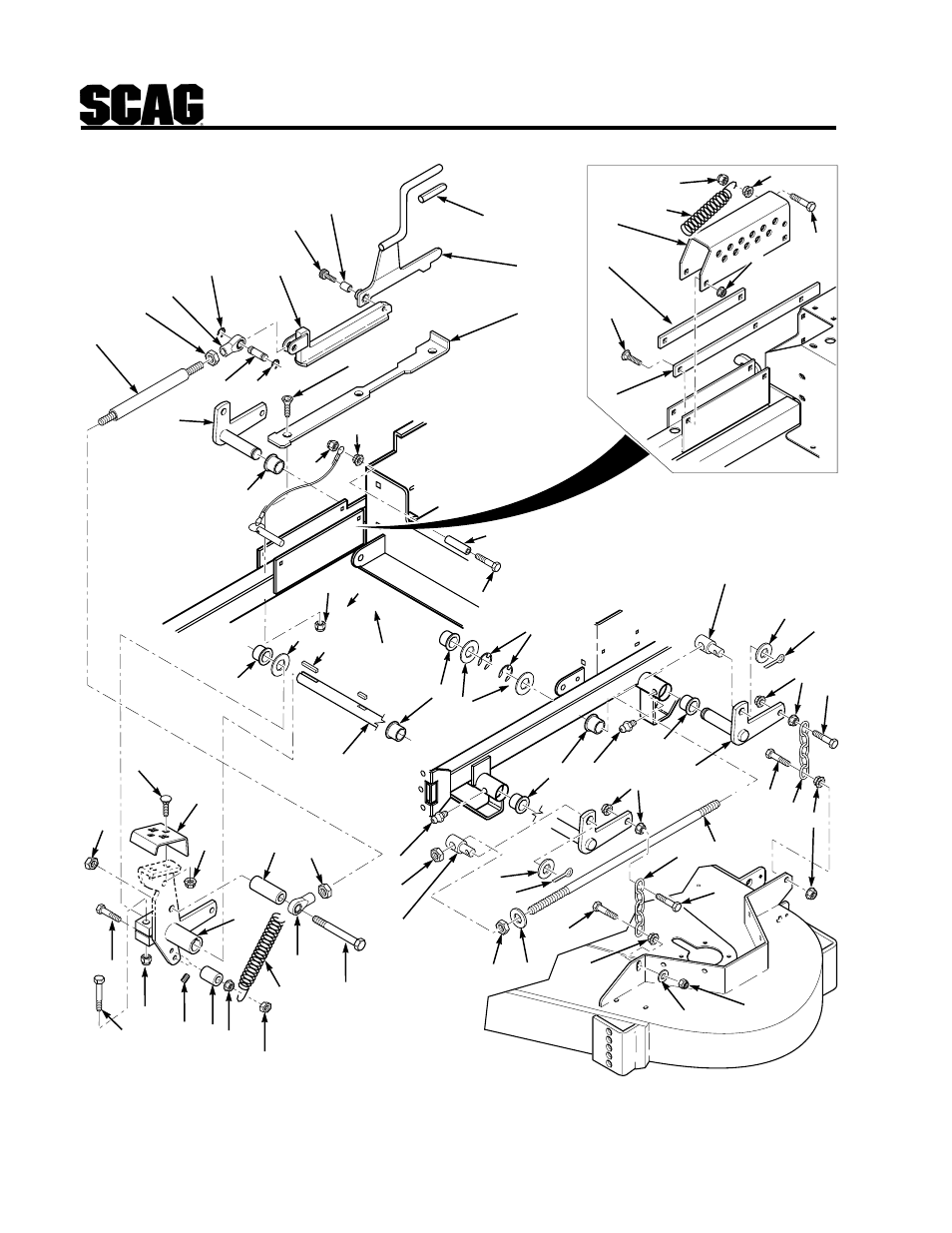 SCAG