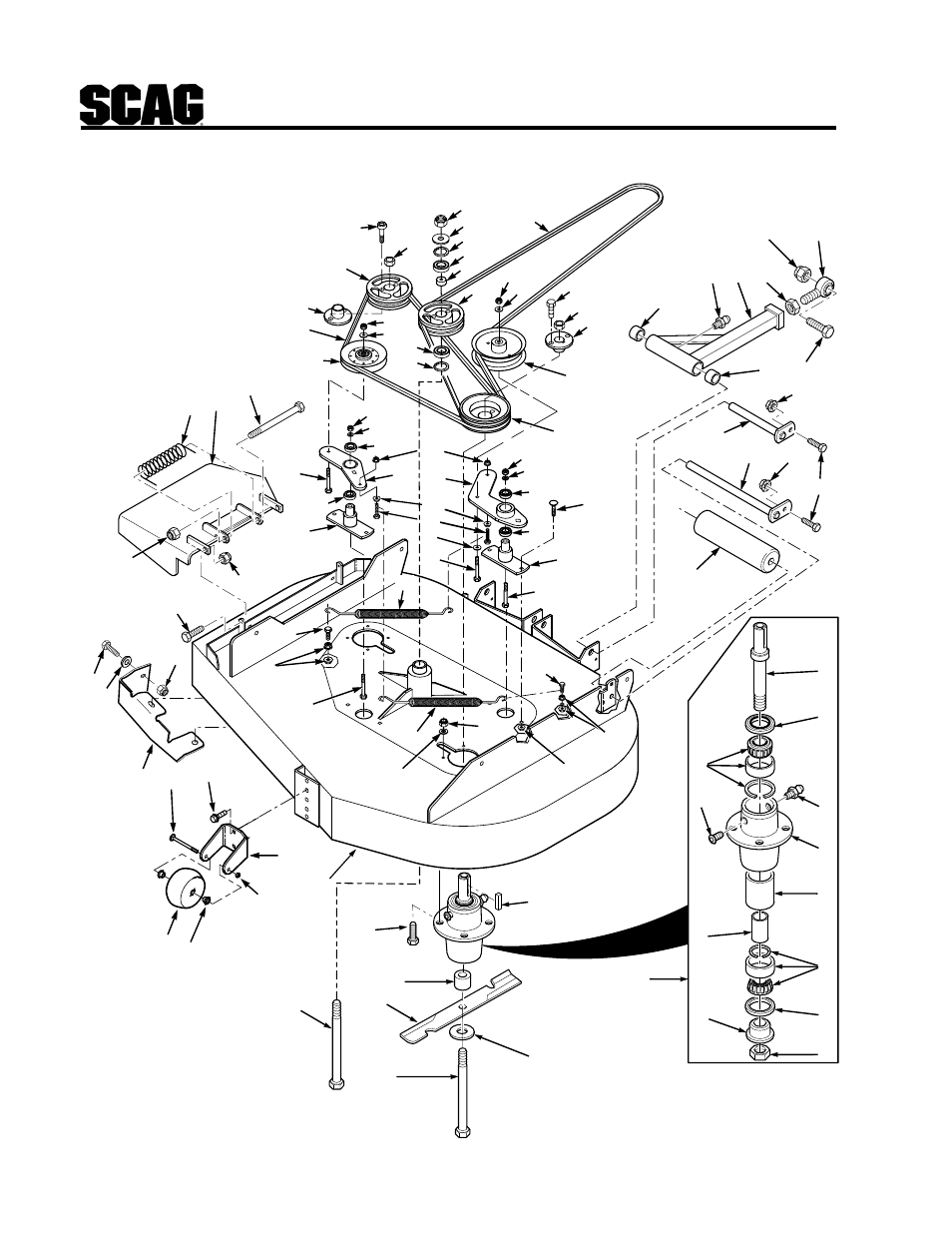 SCAG