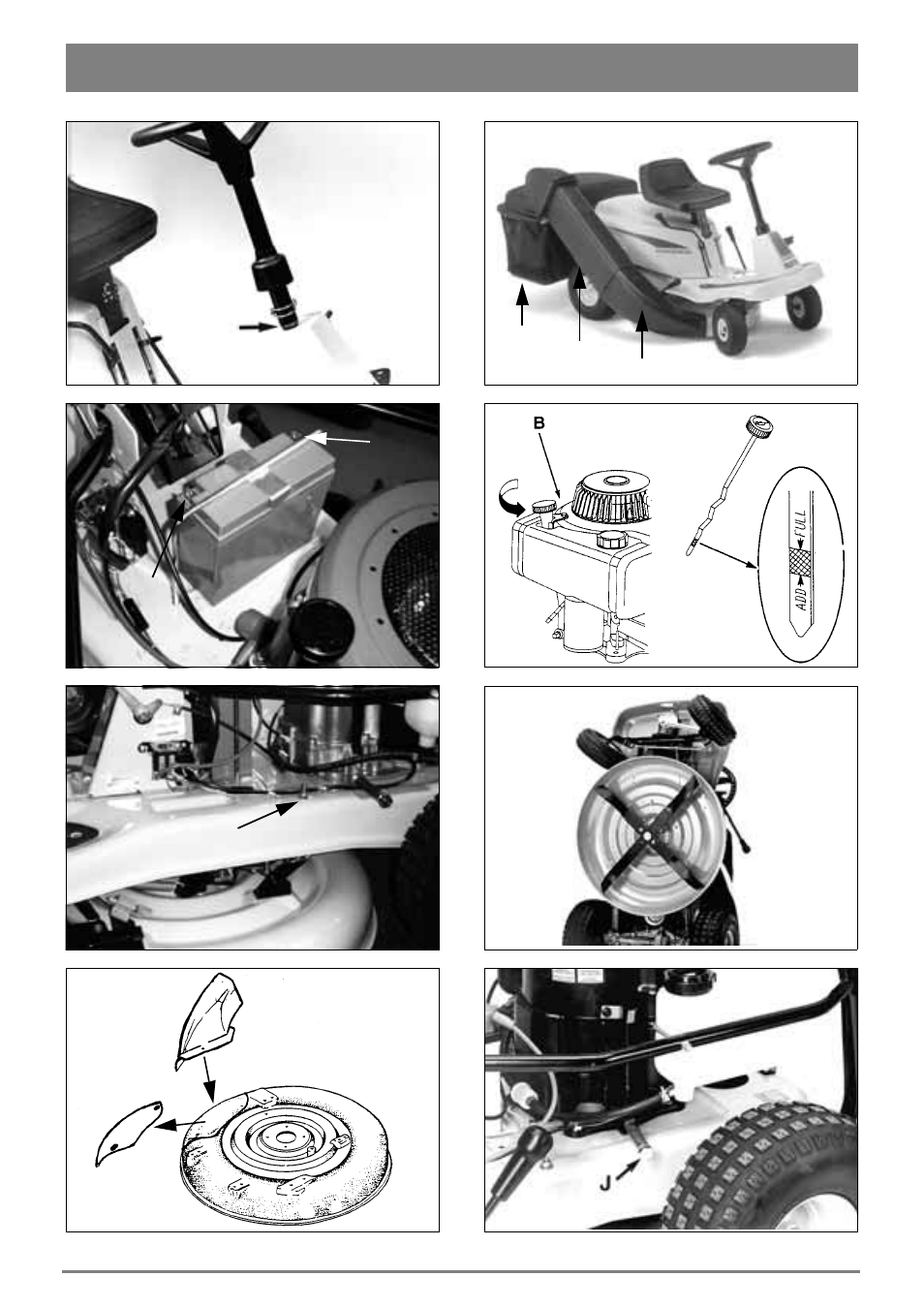 B

FULL

ADD

J