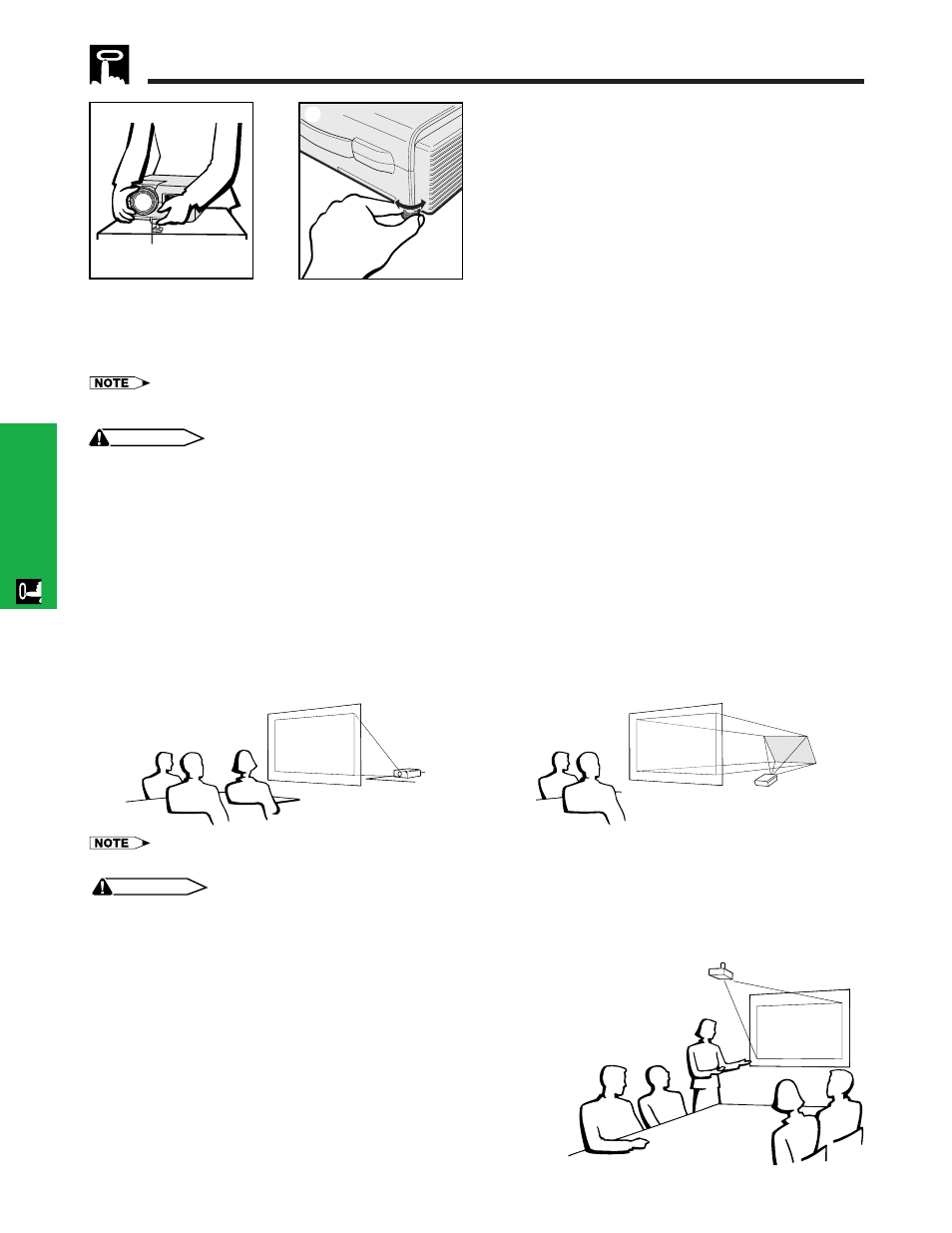 NOTE

NOTE