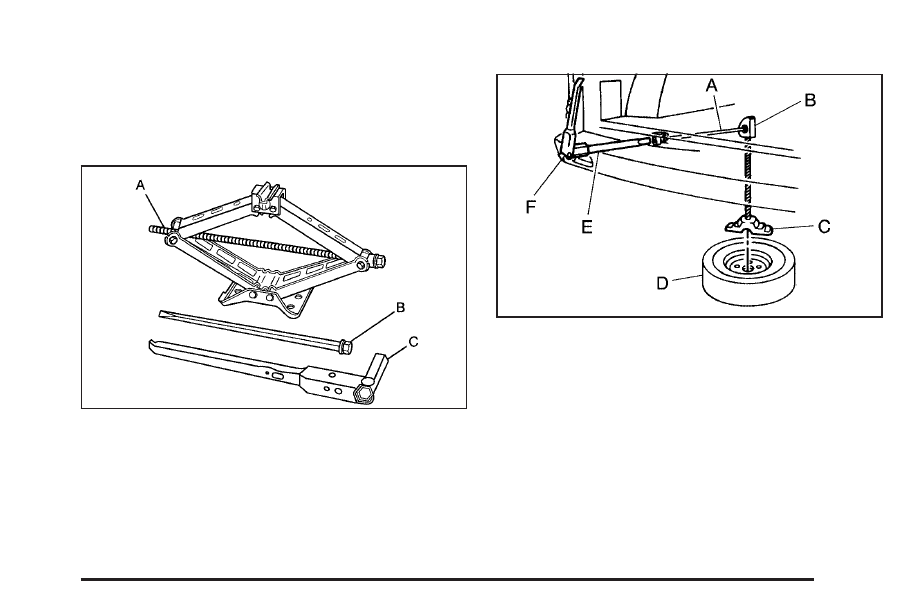 A
B
C

A
B
F
E
C
D