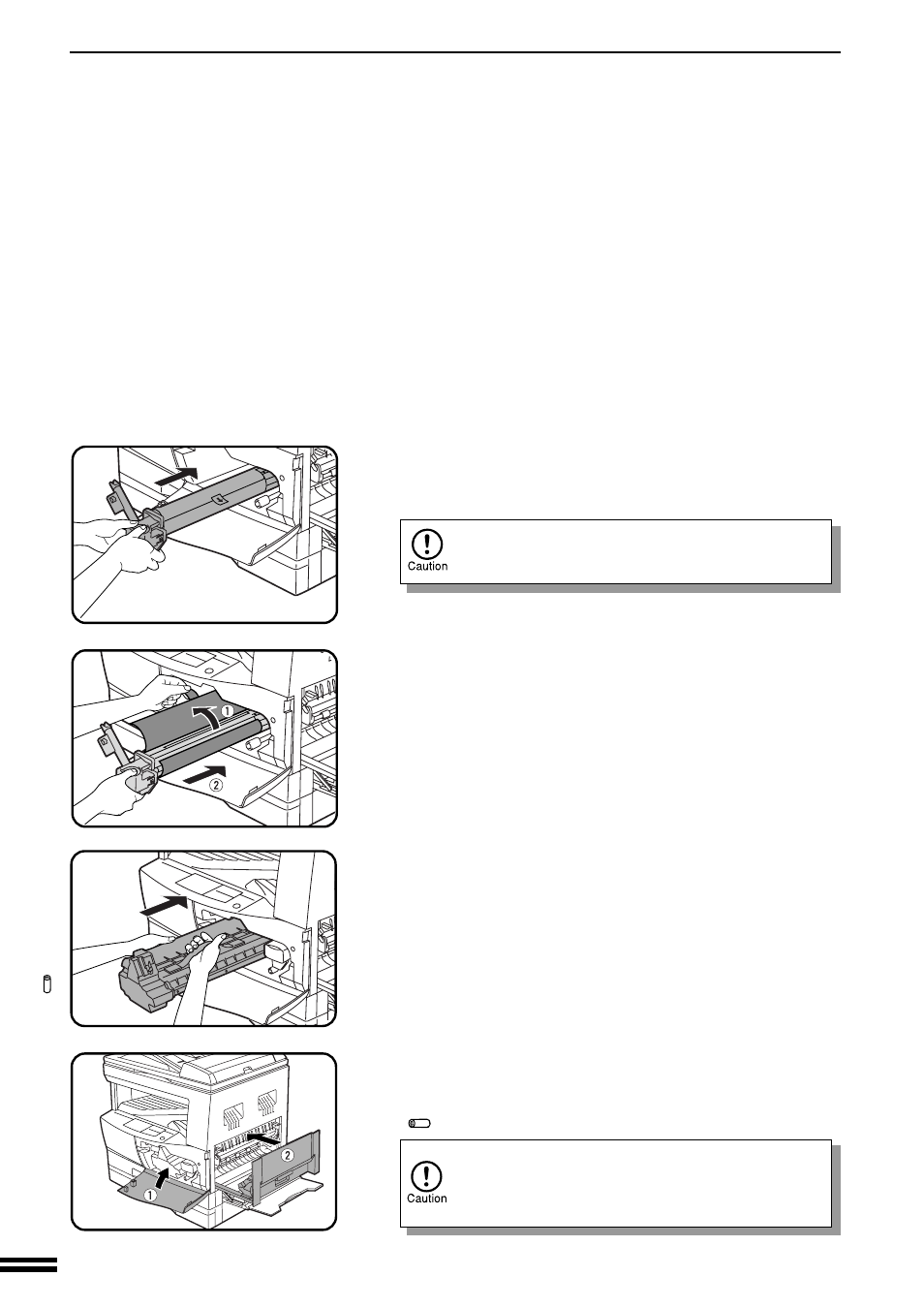 Caution

Caution