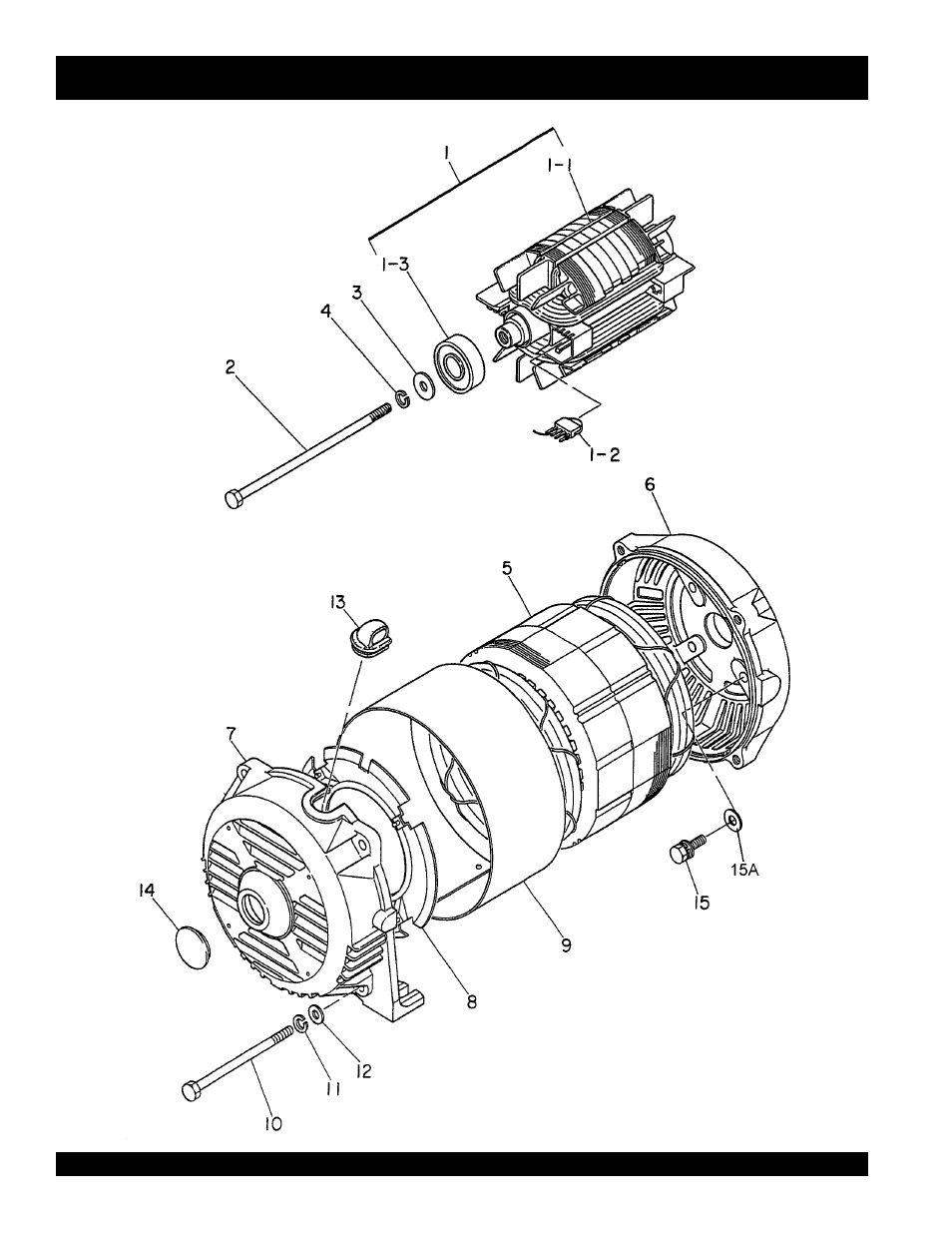 1
1-1
1-3
3
4
2
1-2
6
5
13
7
15A
15
14
9
8
12
11
10