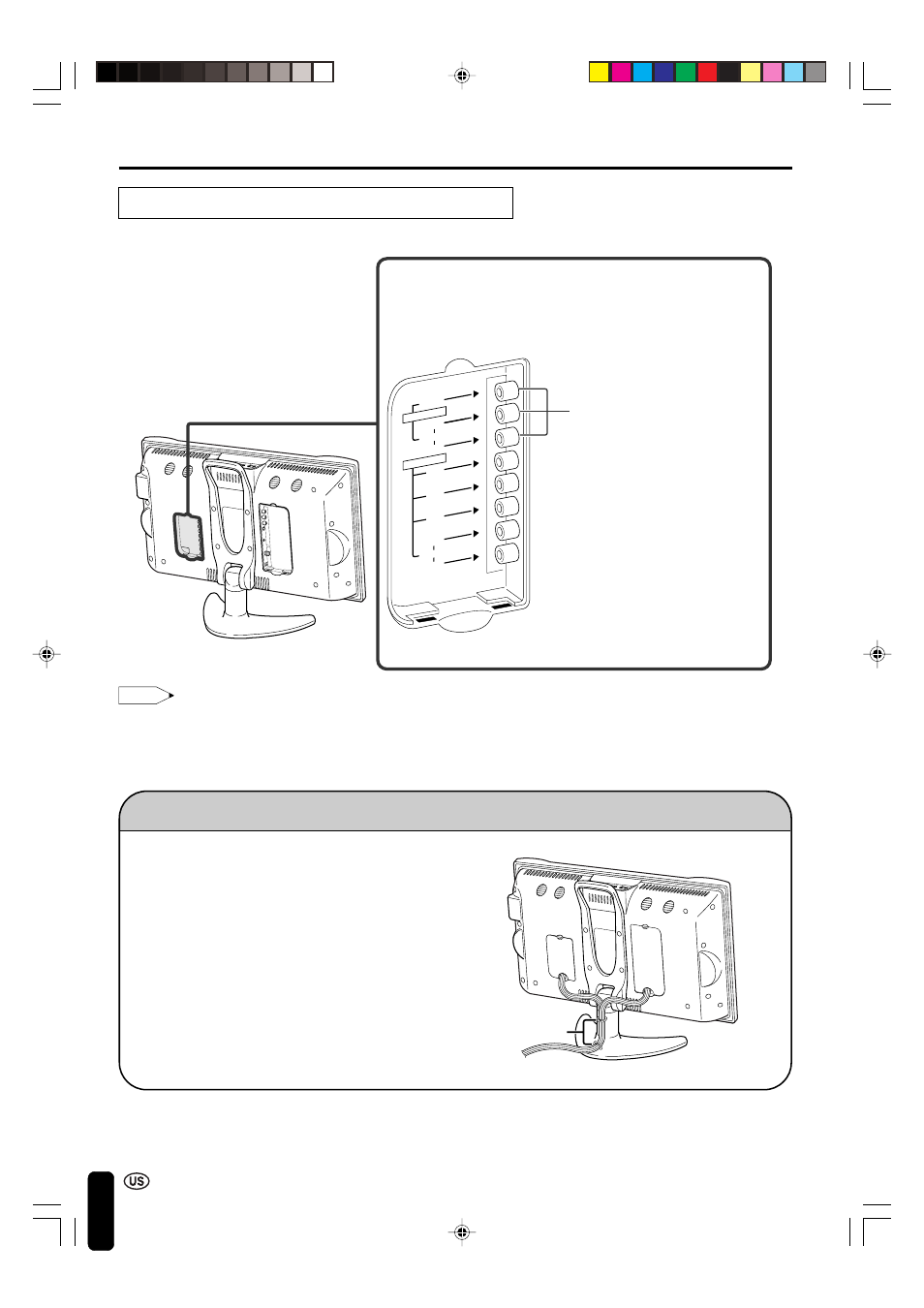 US