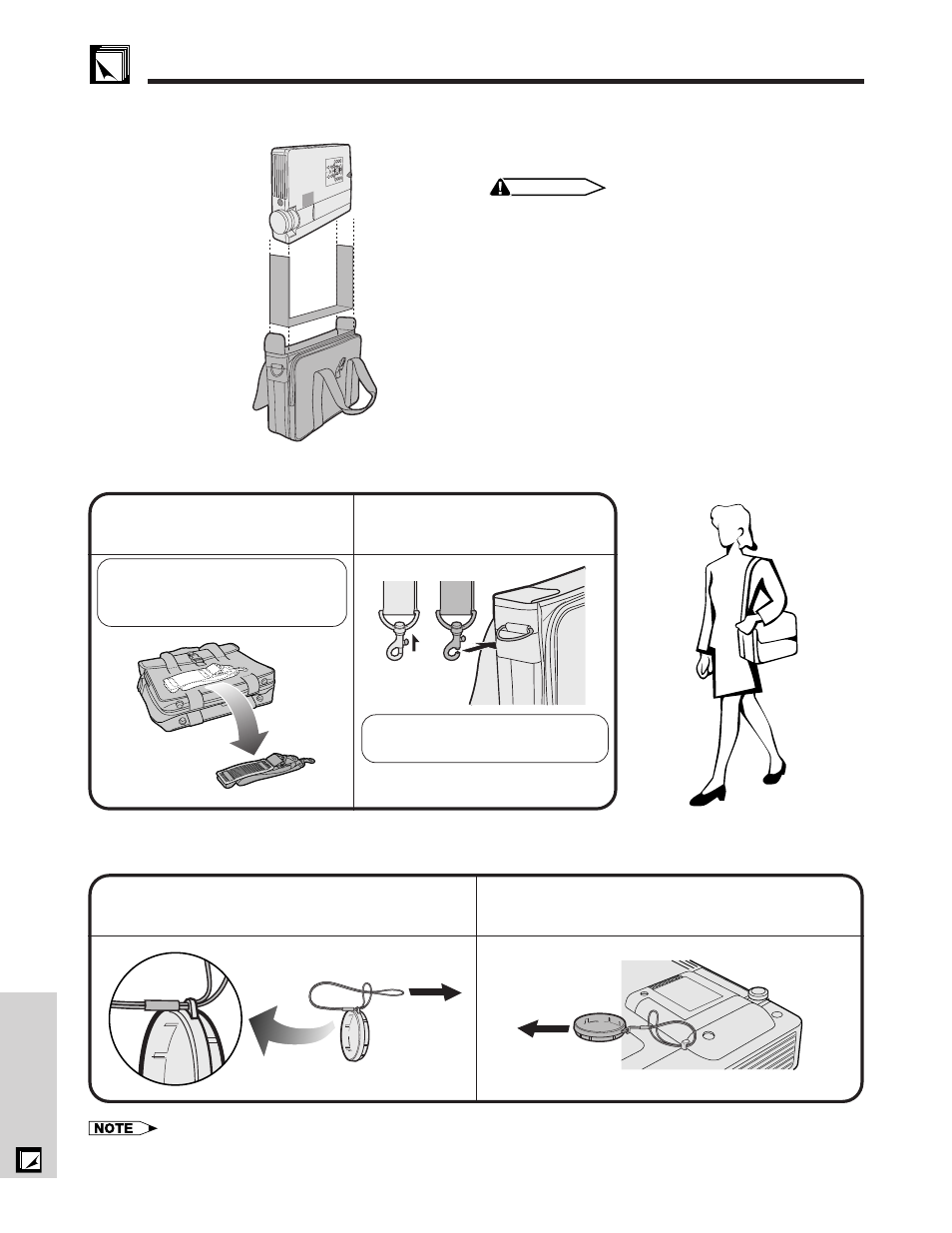 NOTE