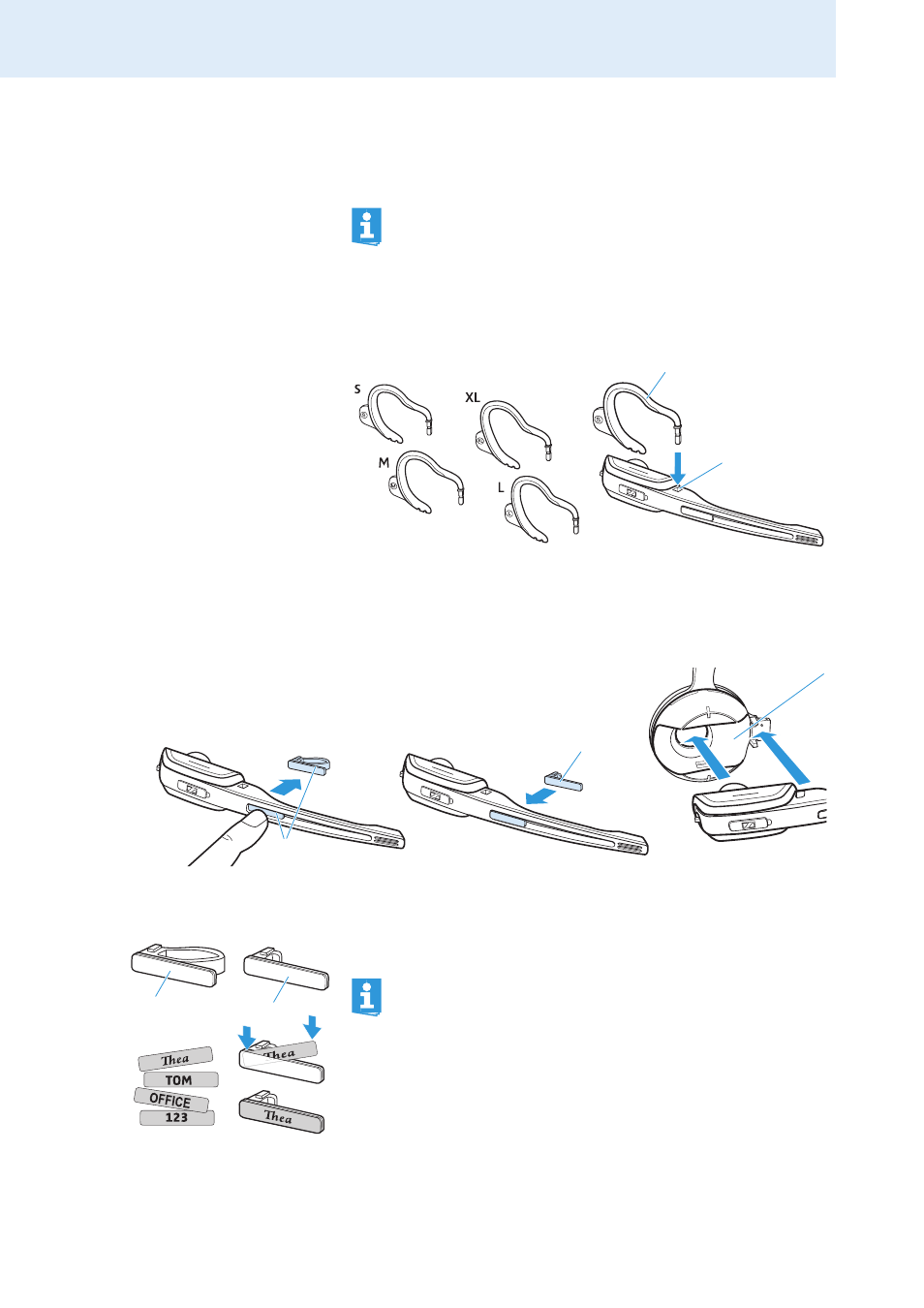 S

XL

M

L

Thea

TOM

OFFICE

123

Thea

Thea