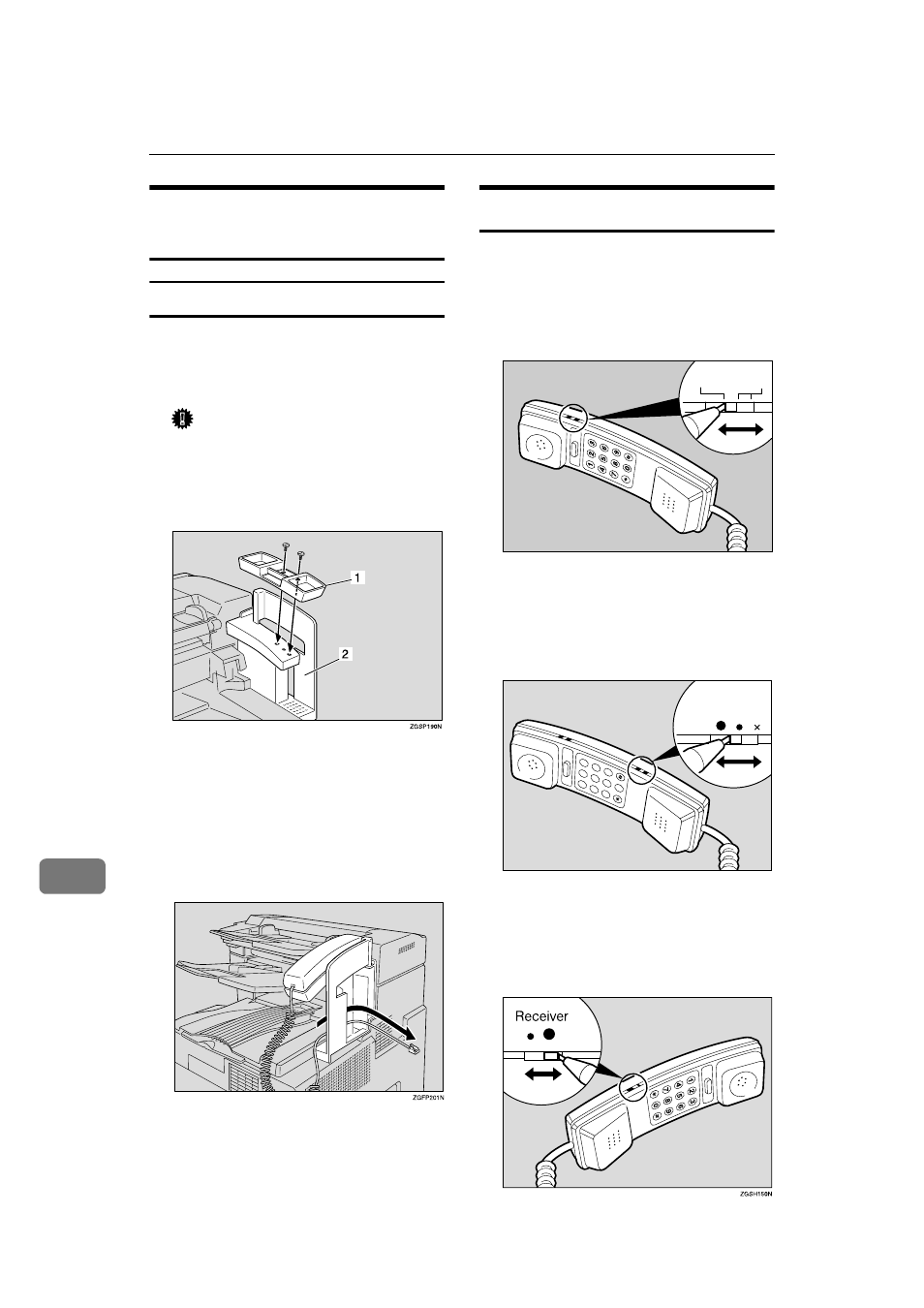 1

2

ZGSP190N

ZGFP201N

Receiver

ZGSH150N