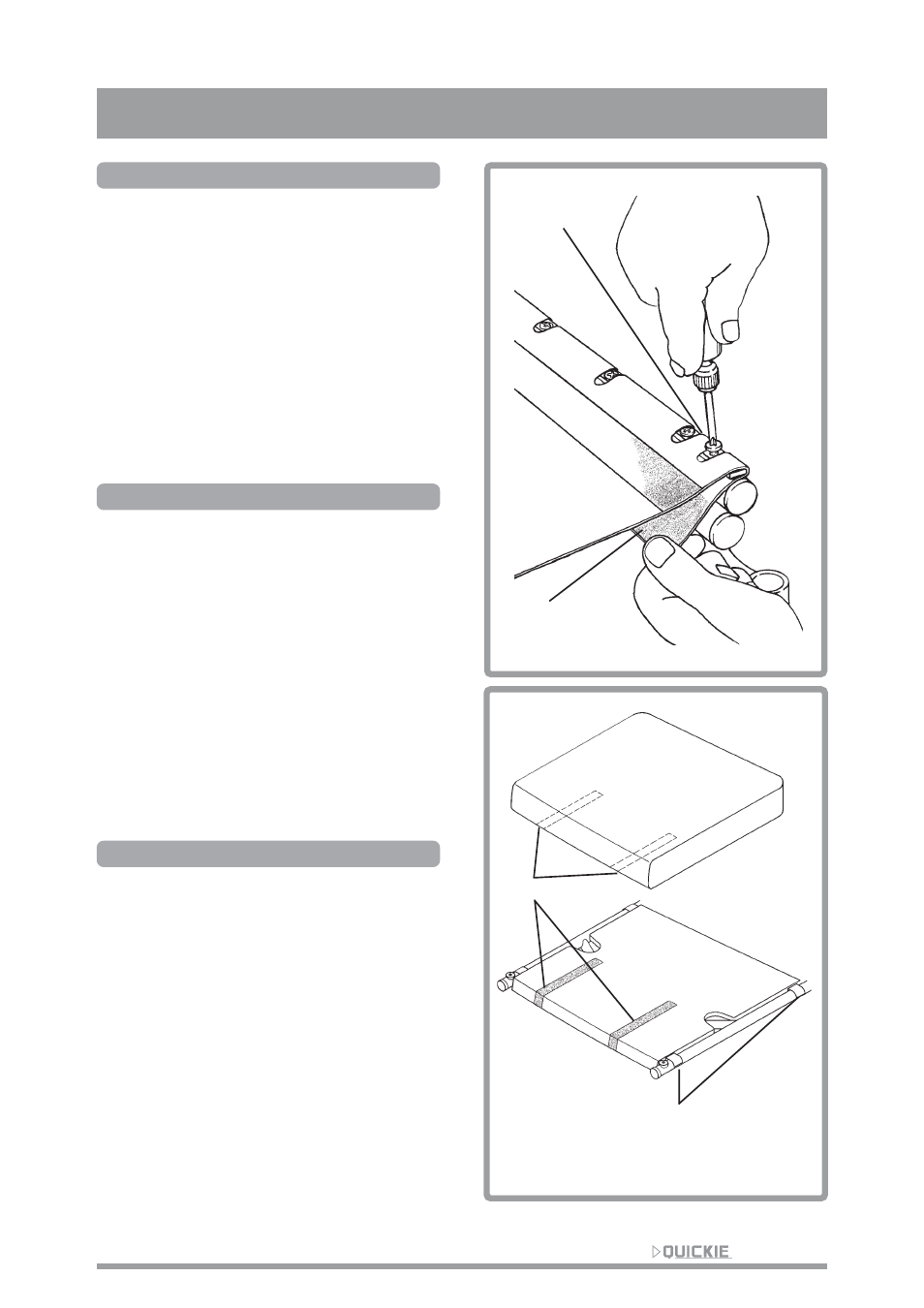 QUICKIE