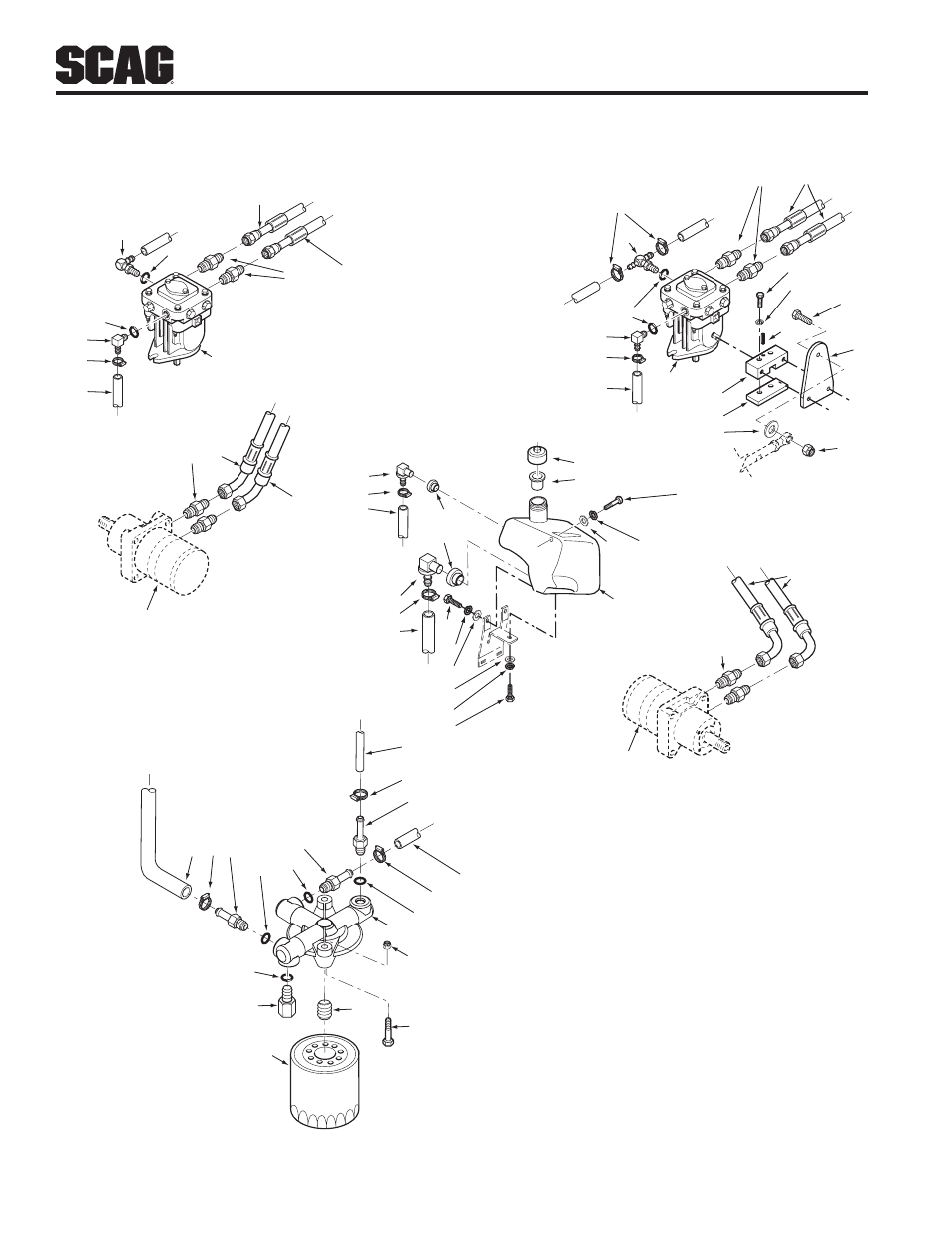 SCAG