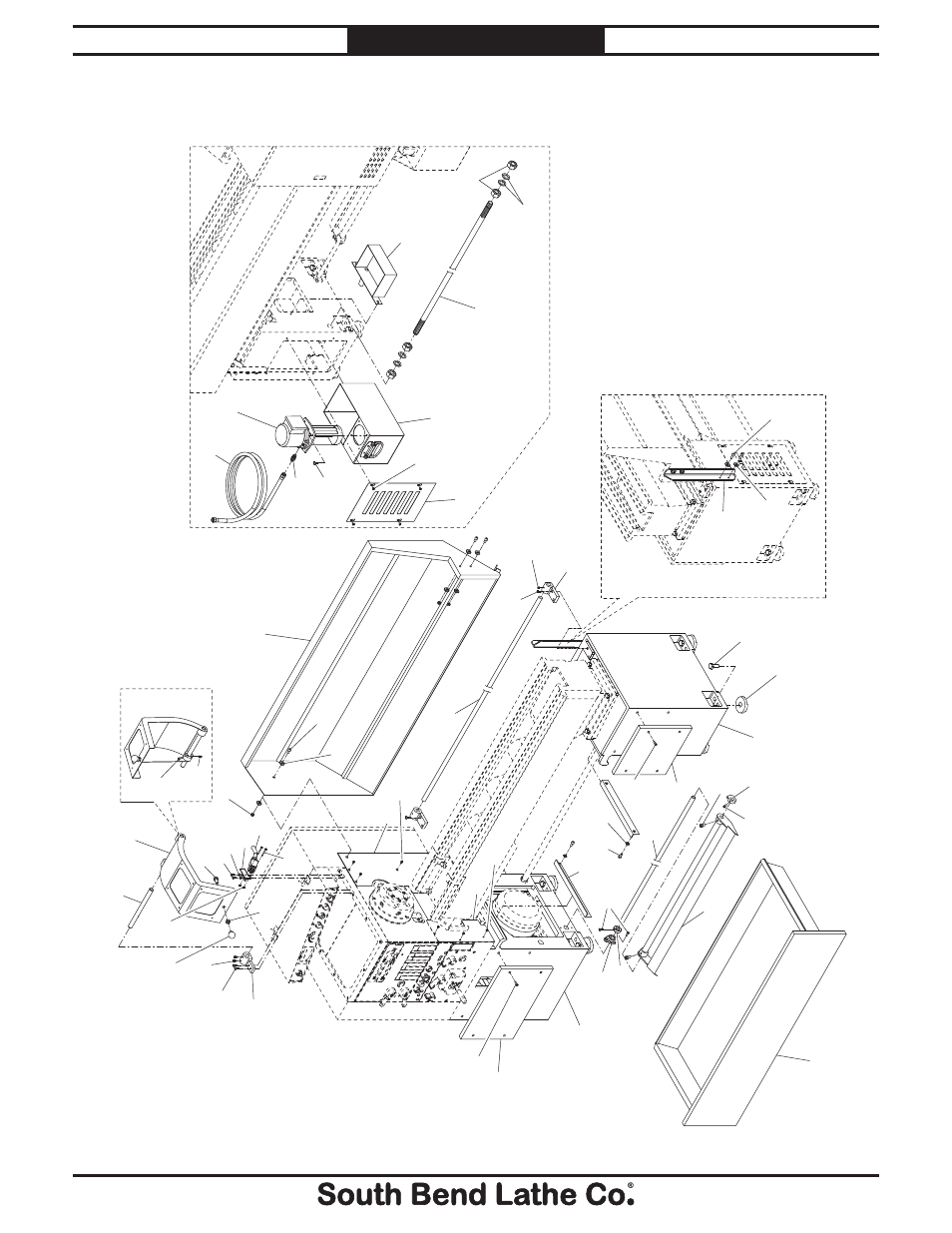 South Bend Lathe Co.®