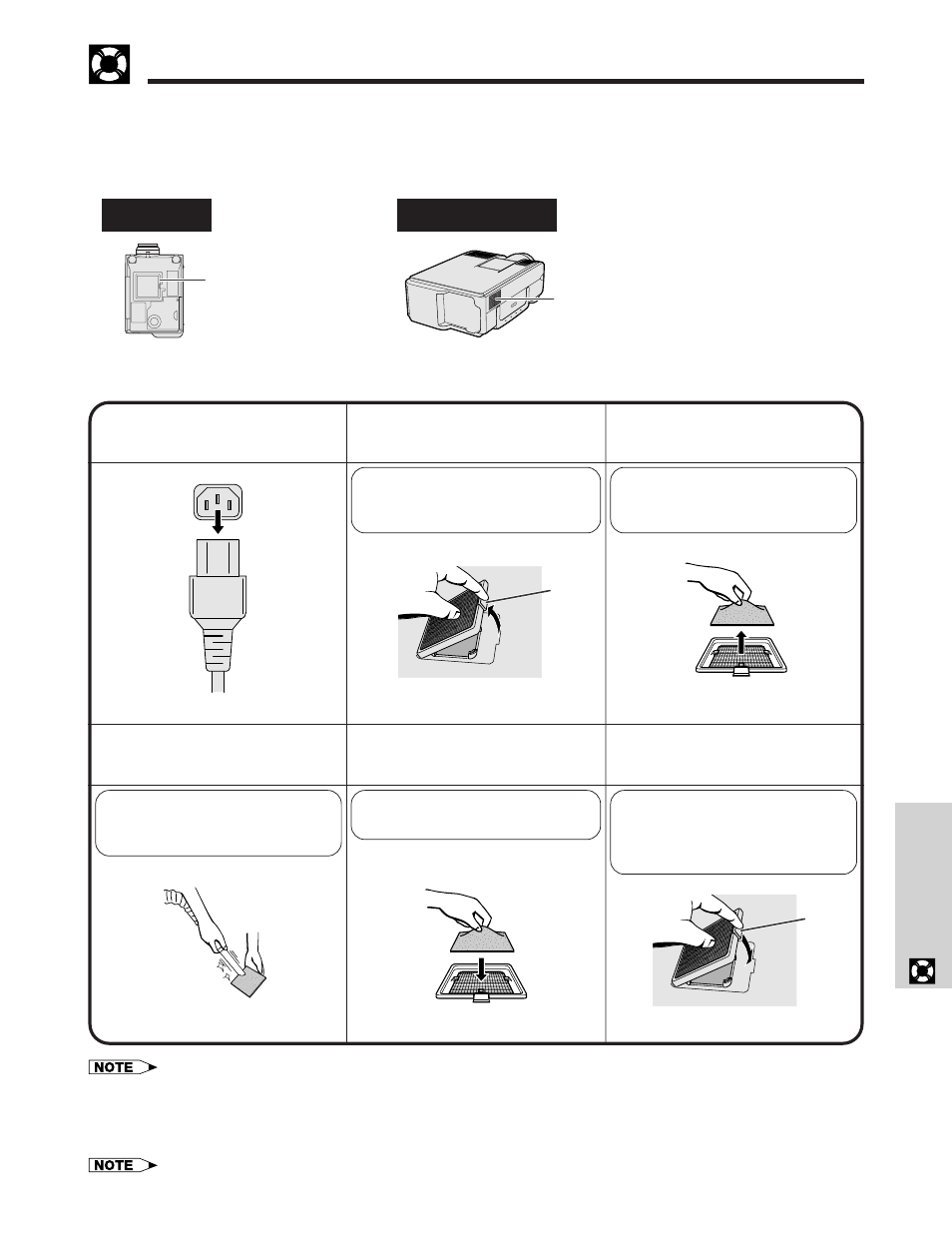 NOTE

NOTE