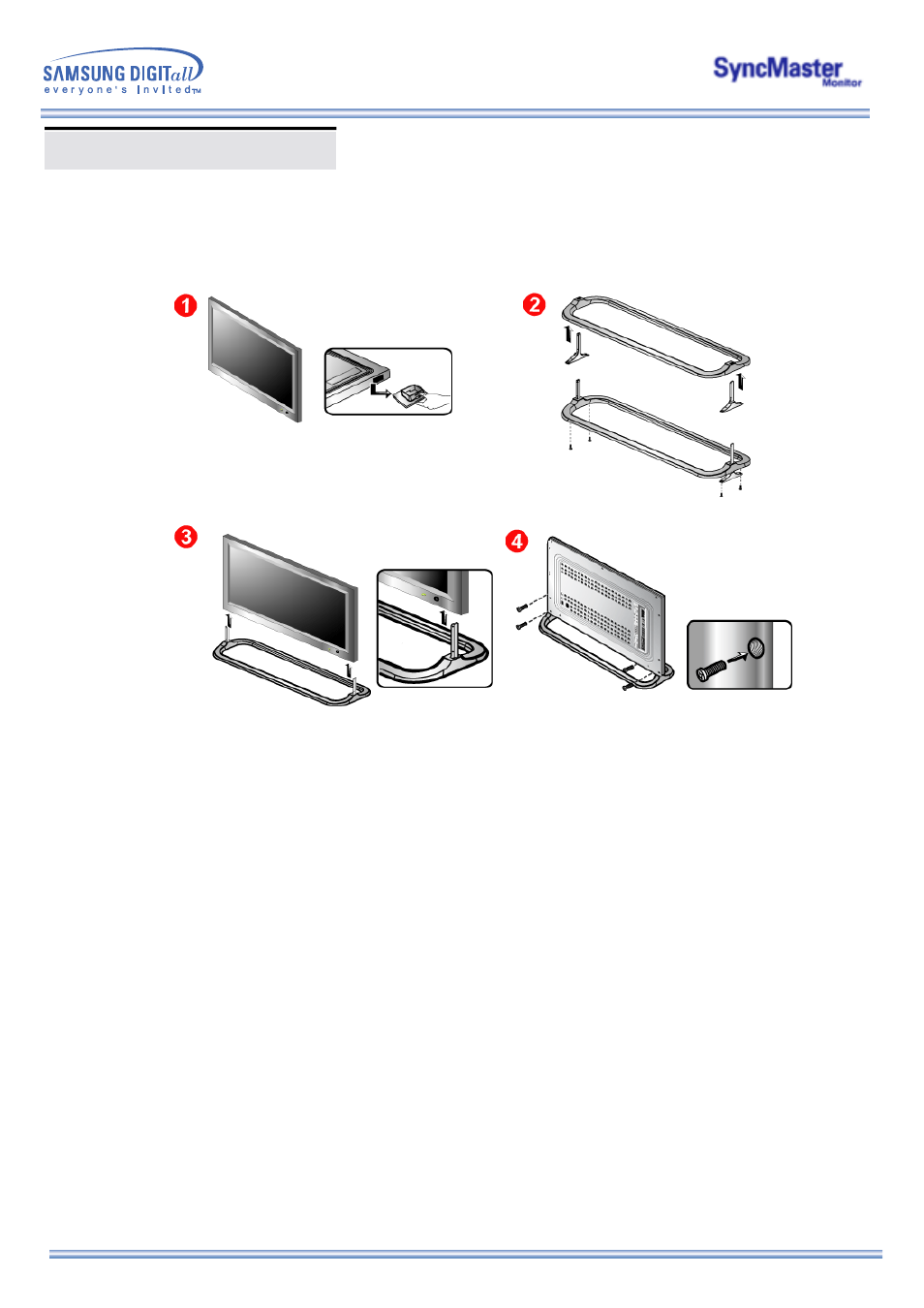 SAMSUNG DIGITall
everyone's invited™

SyncMaster
Monitor

1

2

3

4