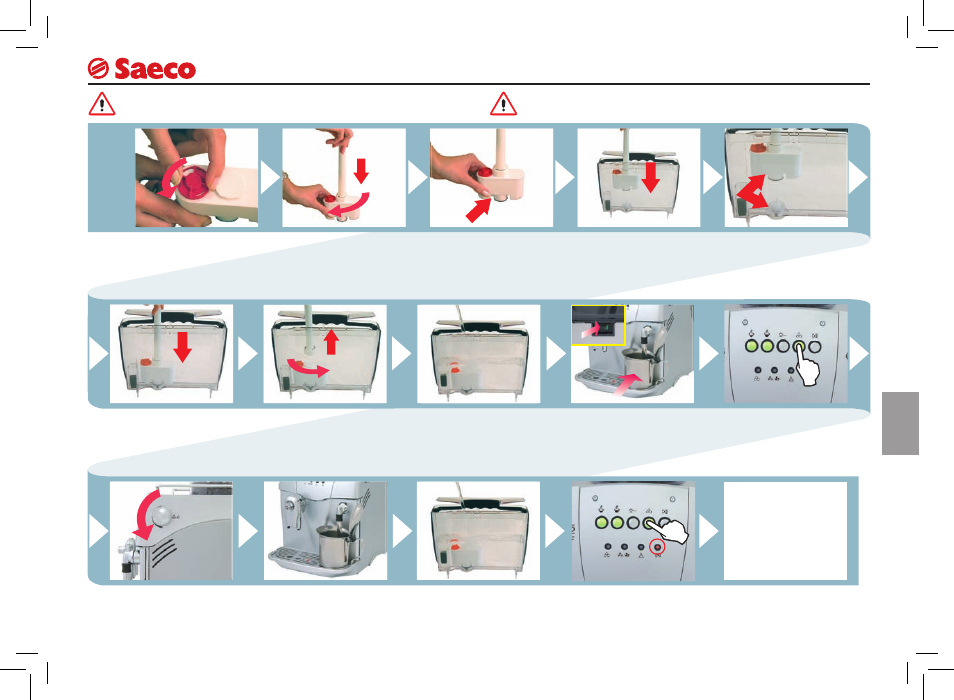 Saeco