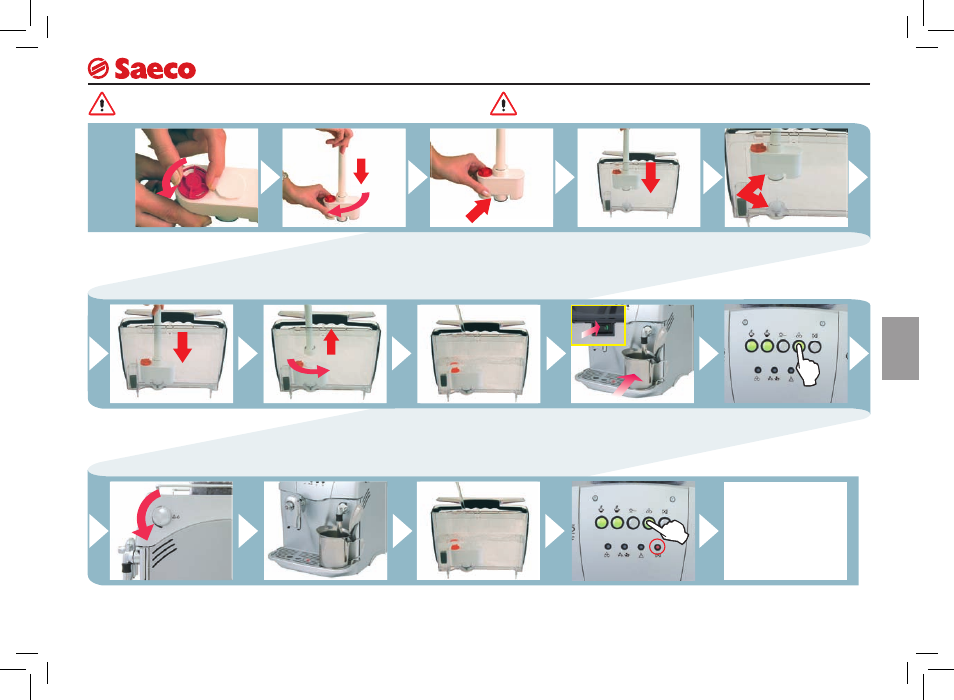 Saeco