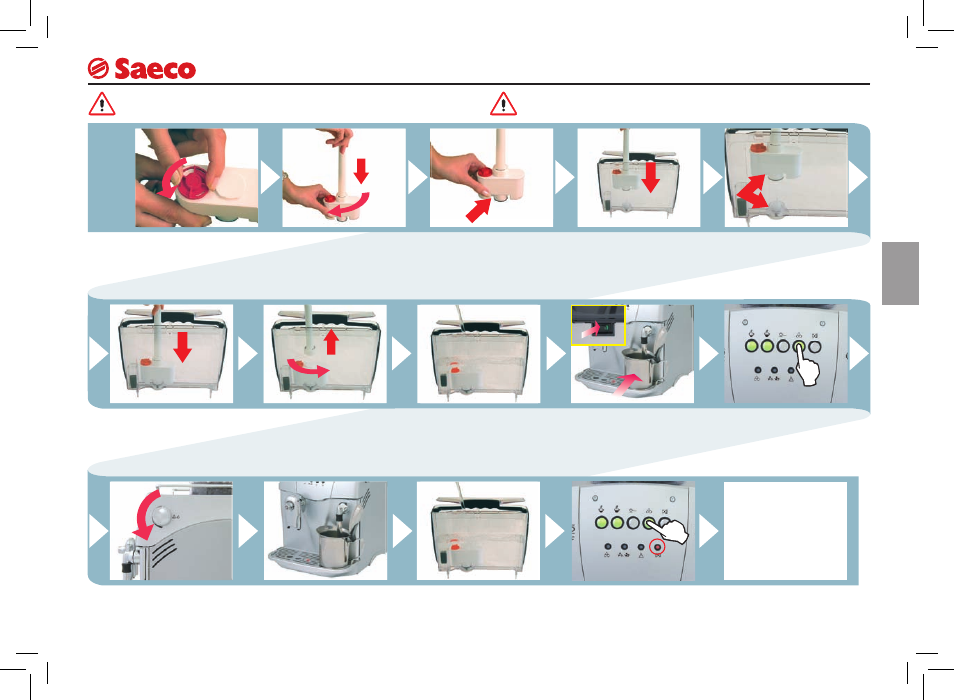 Saeco