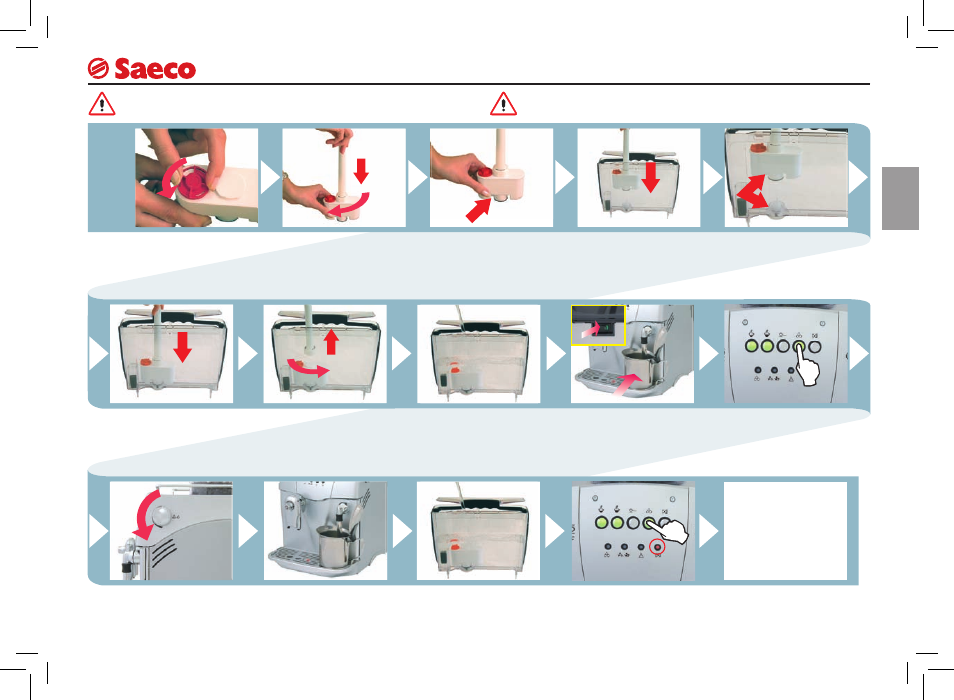 Saeco