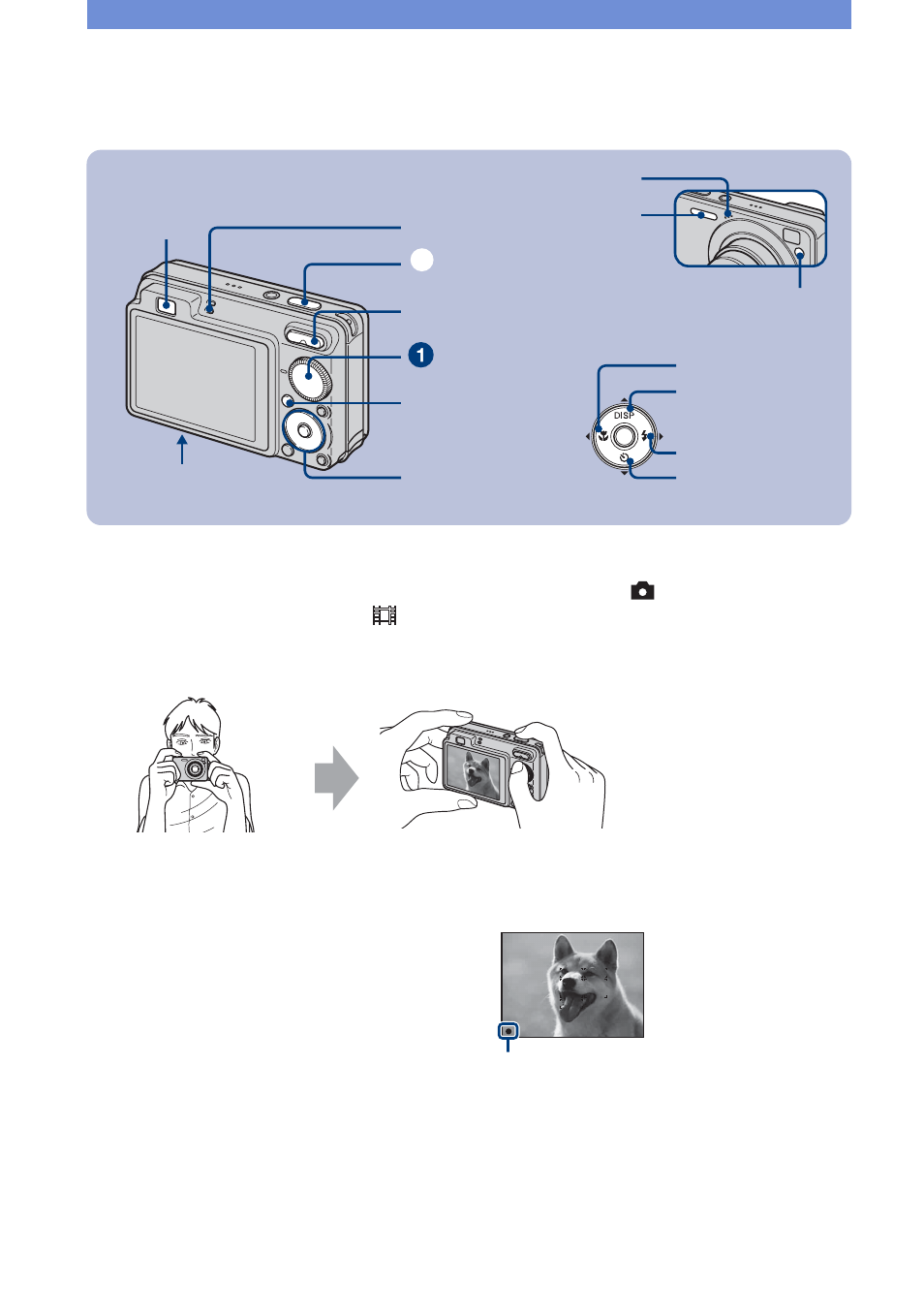 1

DISP