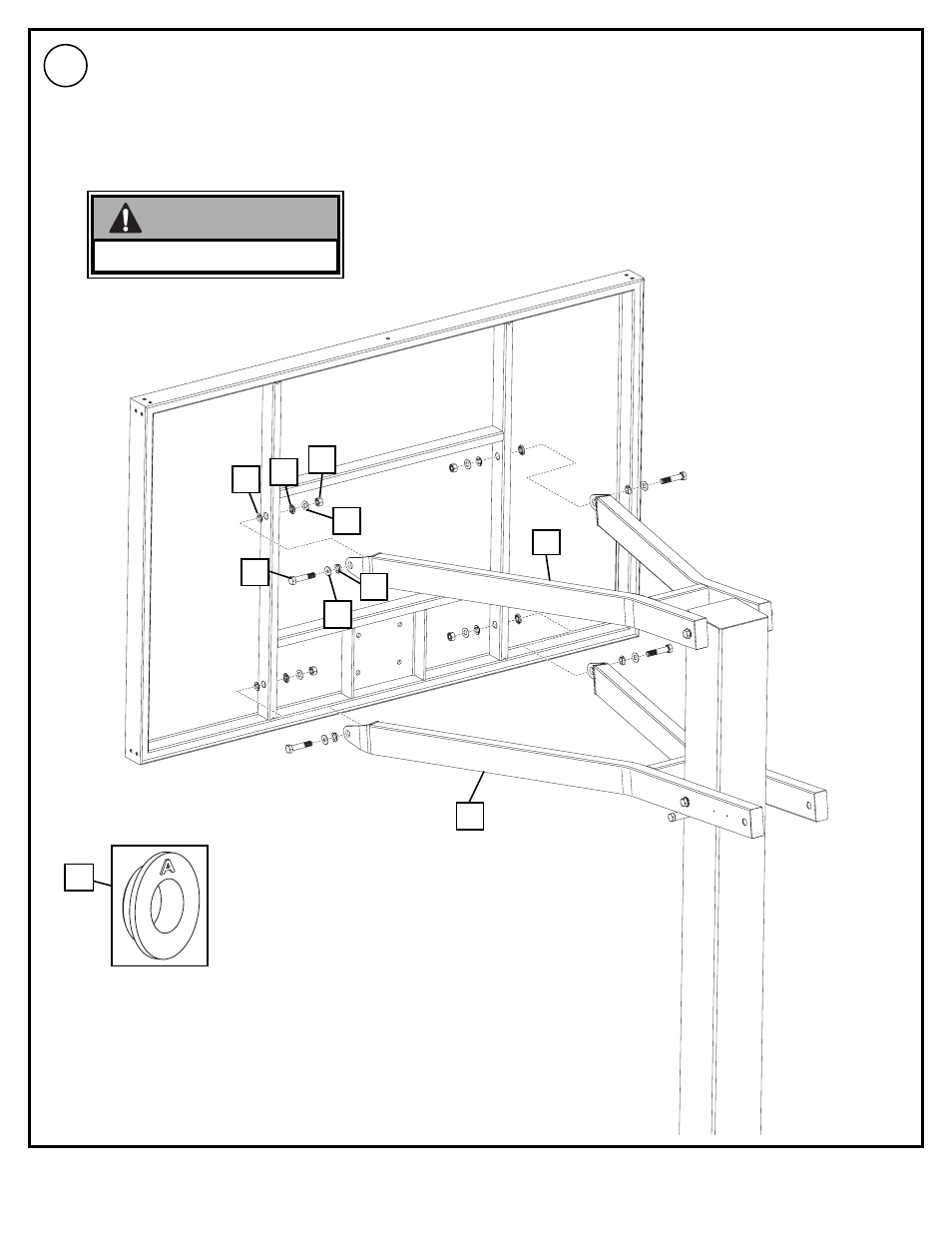 A