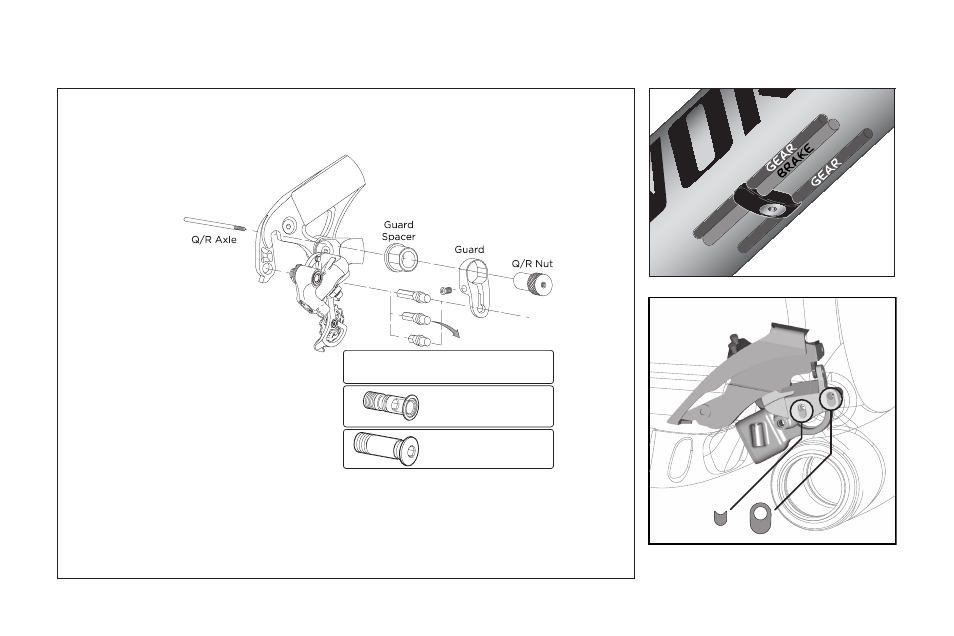 Q/R Axle

Guard Spacer

Guard

Q/R Nut

GEAR

BRAKE

GEAR