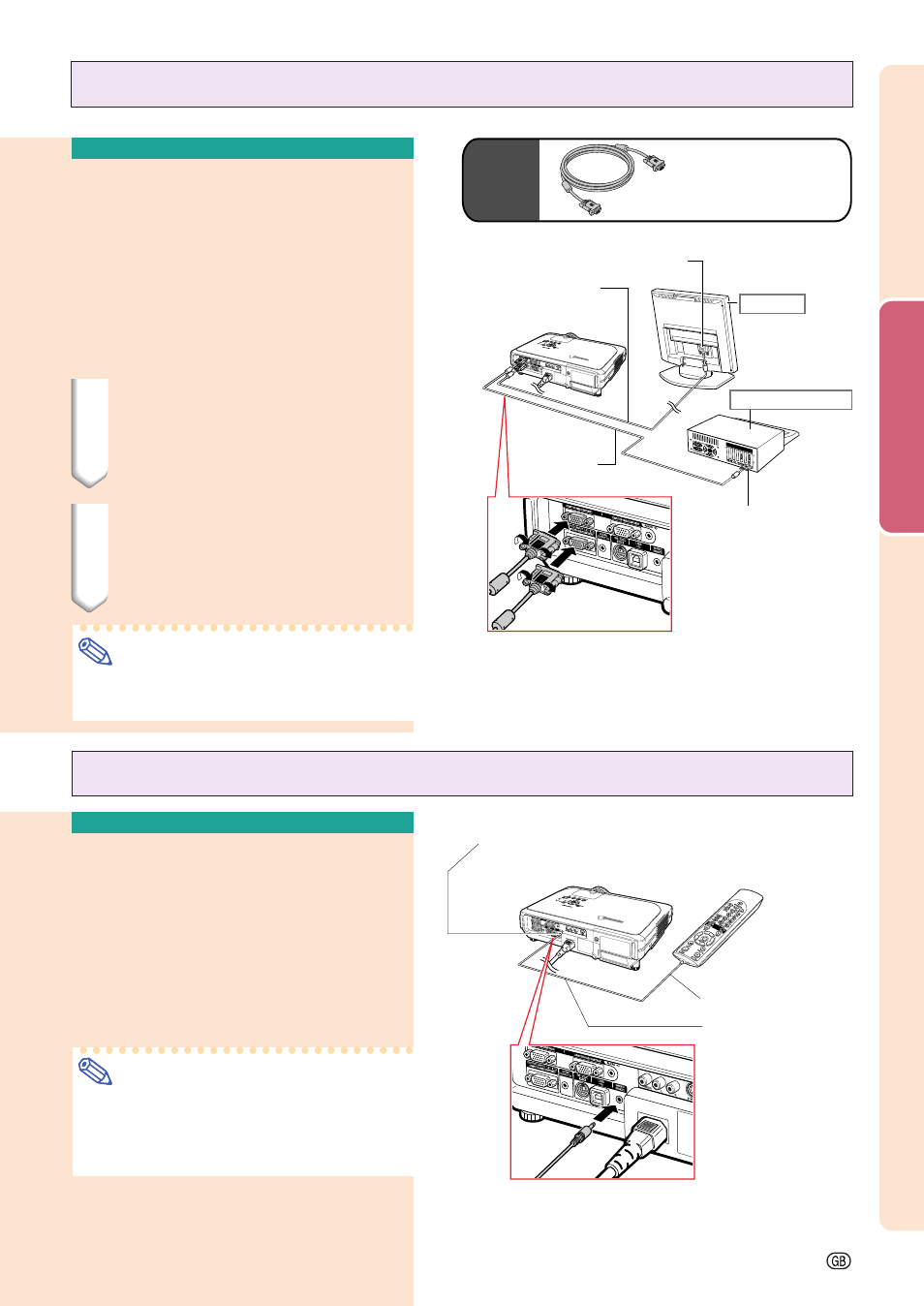 GB