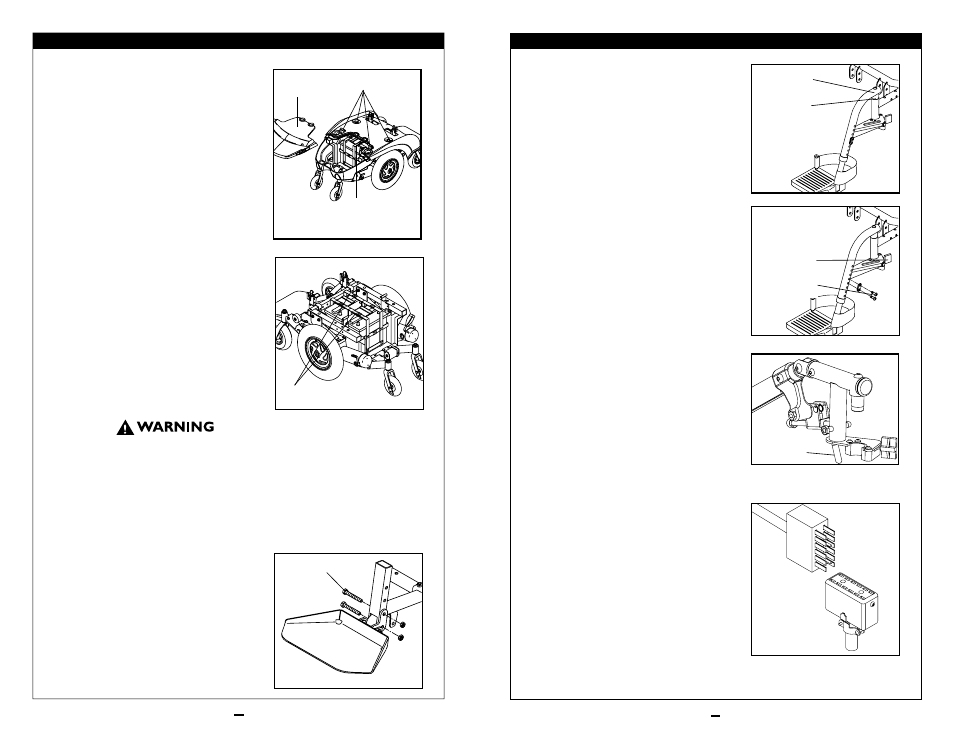 WARNING