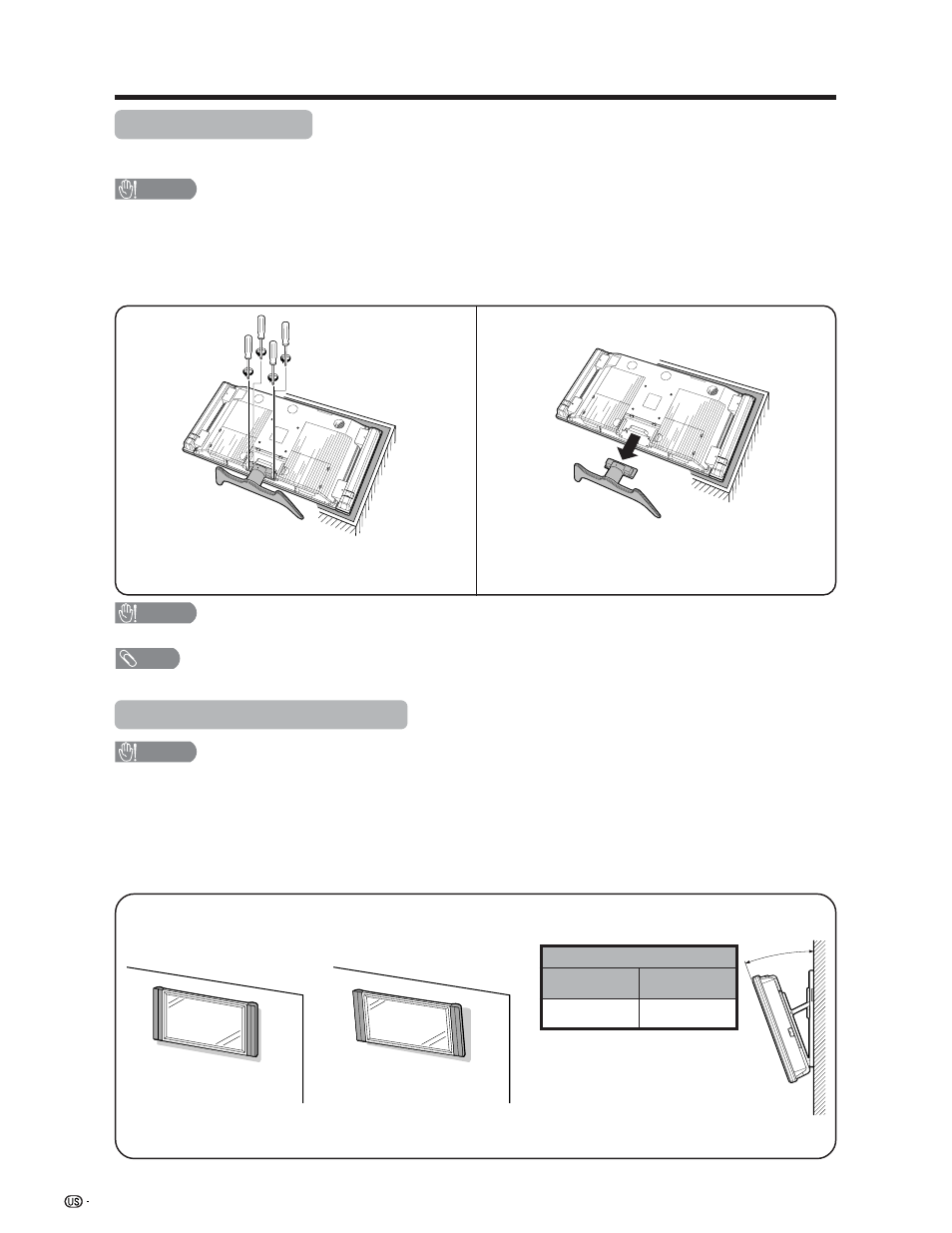 US -