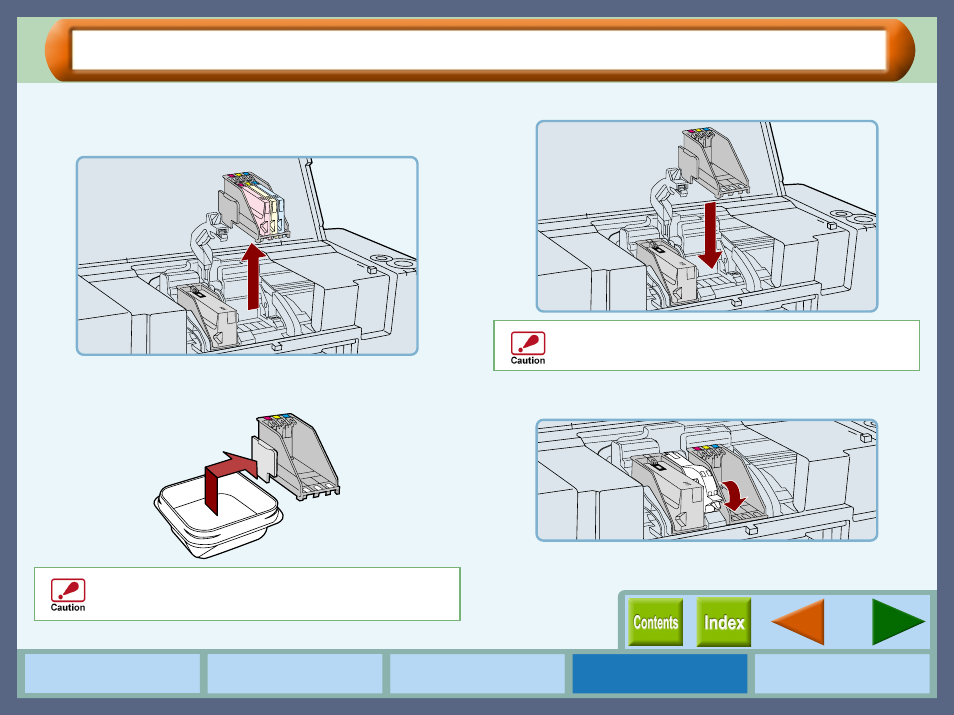 Caution

Caution

Contents

Index