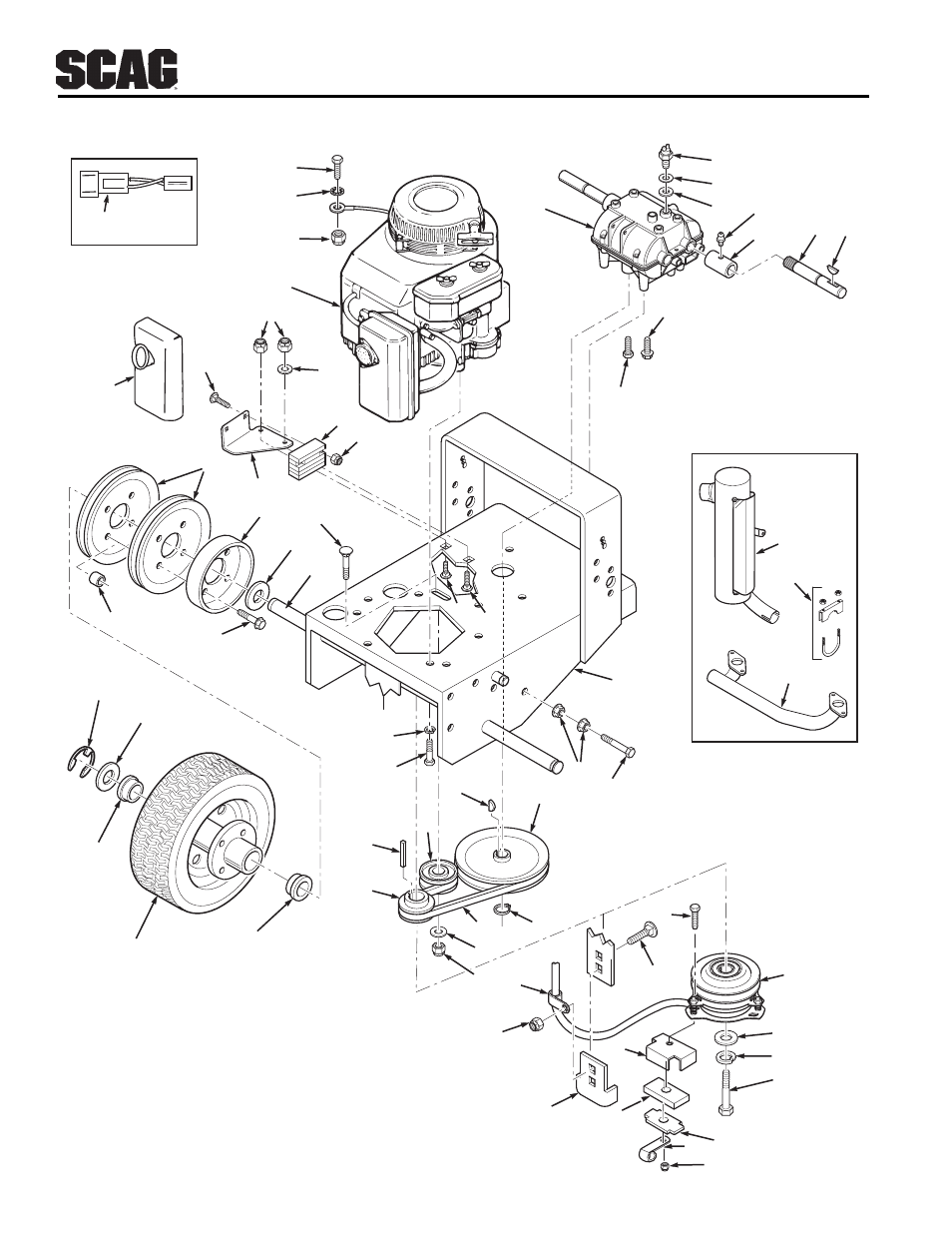 SCAG