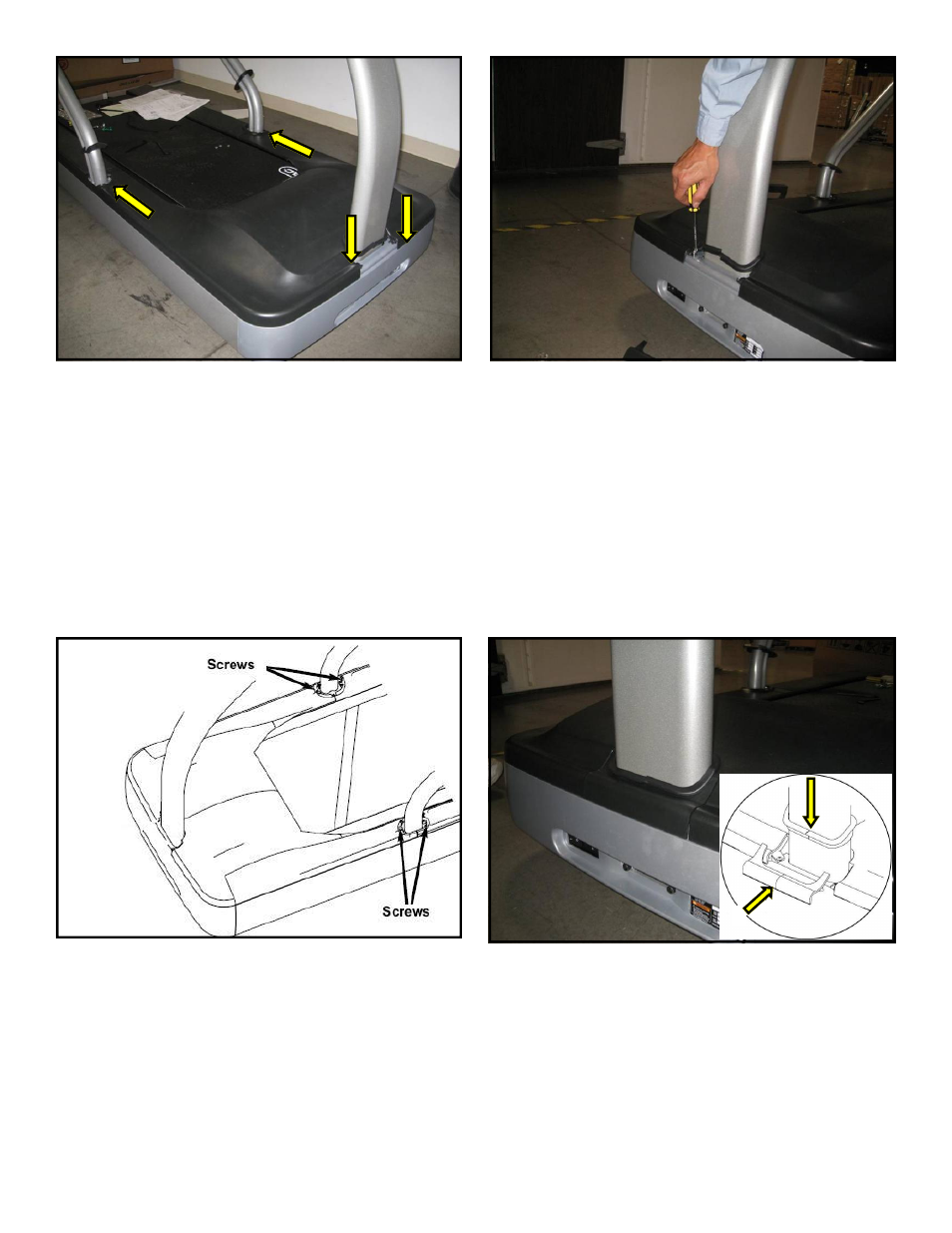 Screws

Screws