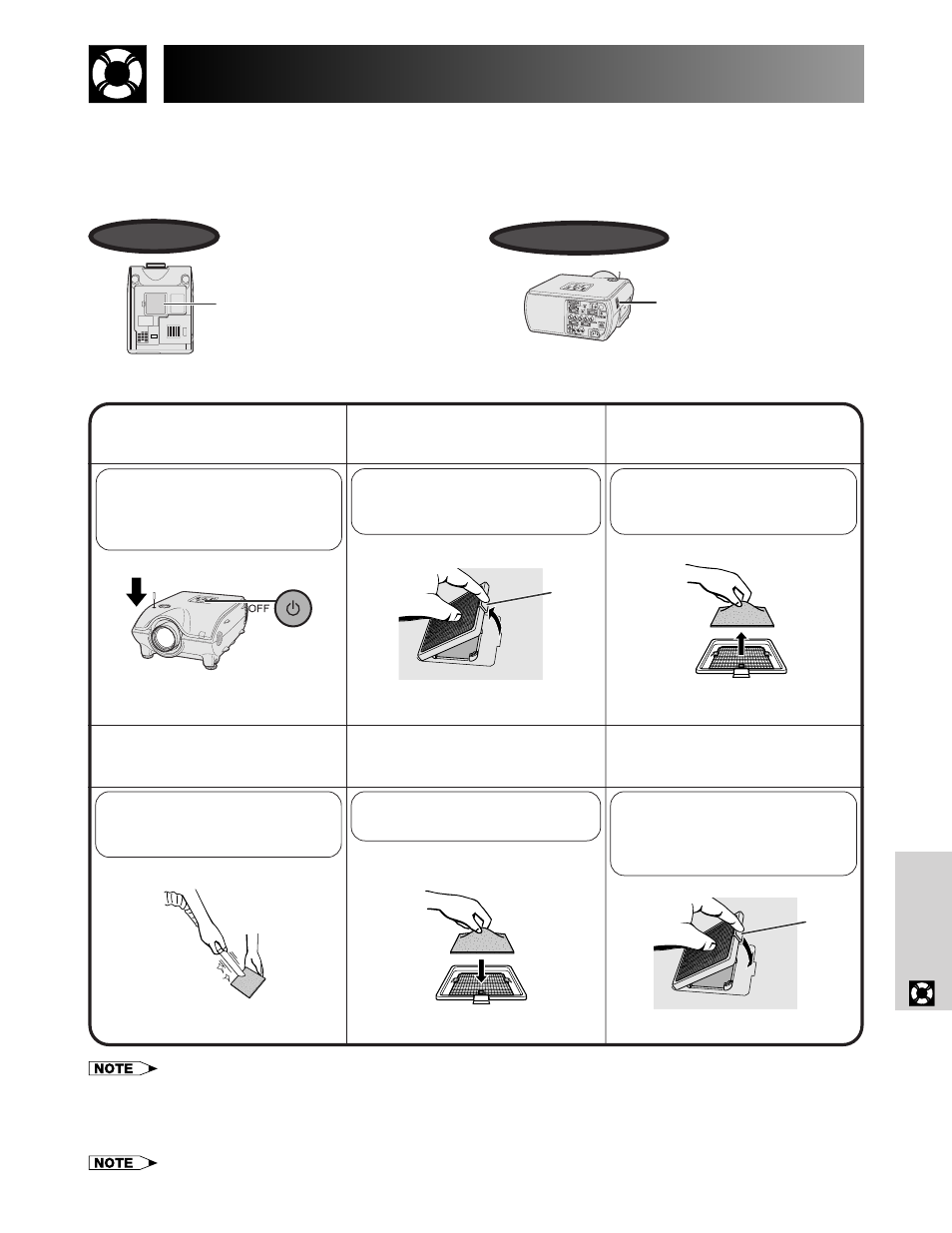 OFF

NOTE

NOTE