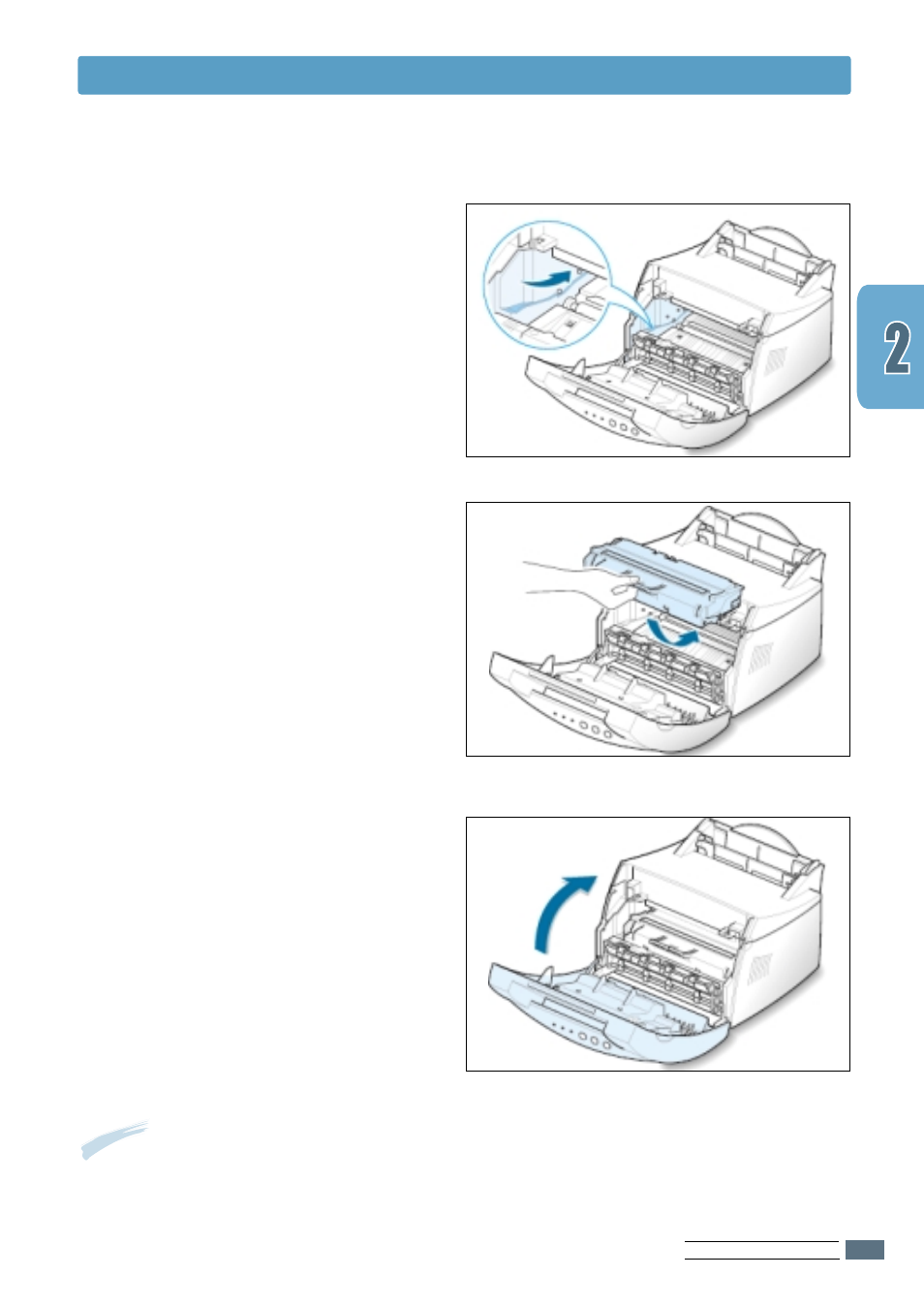 2