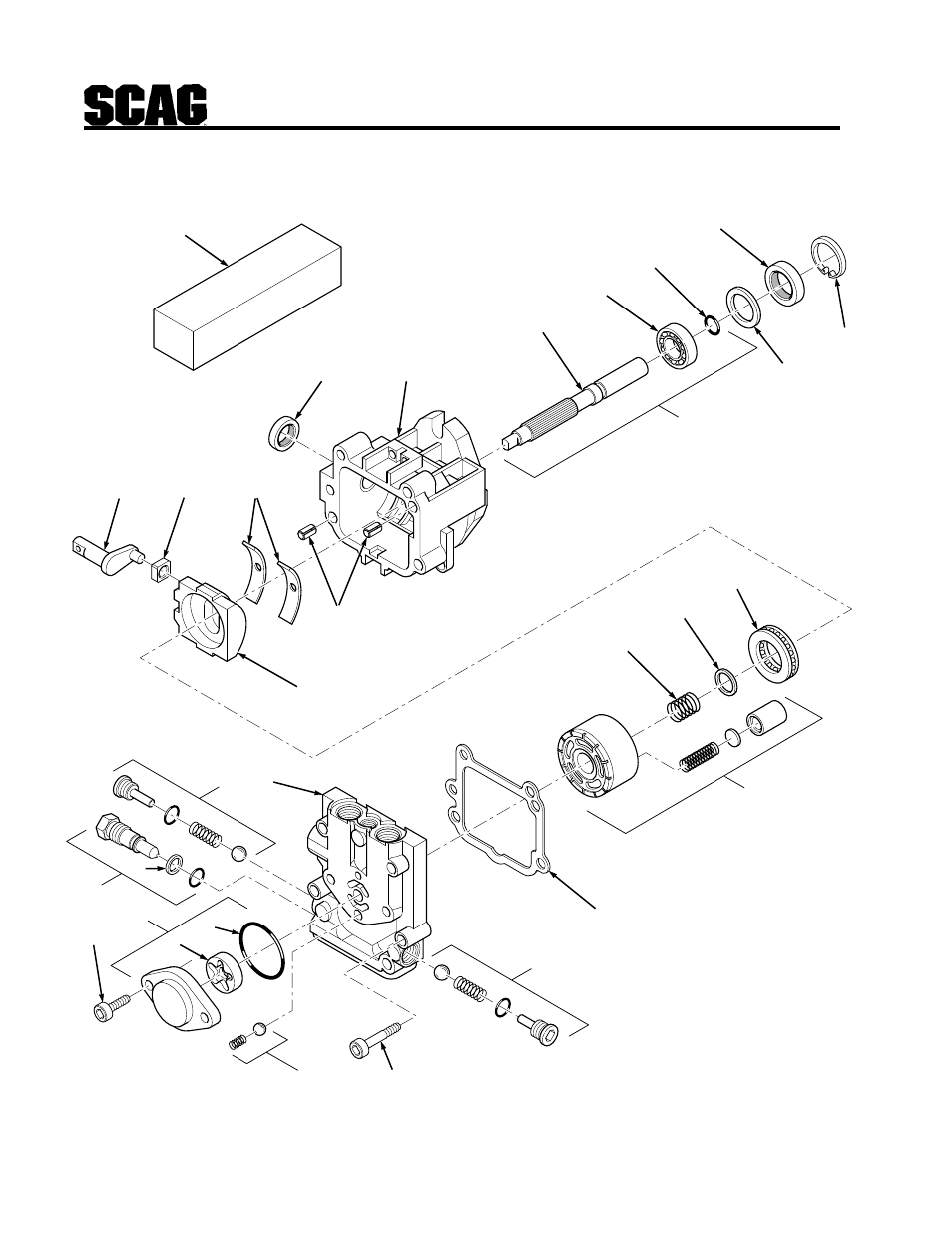 SCAG