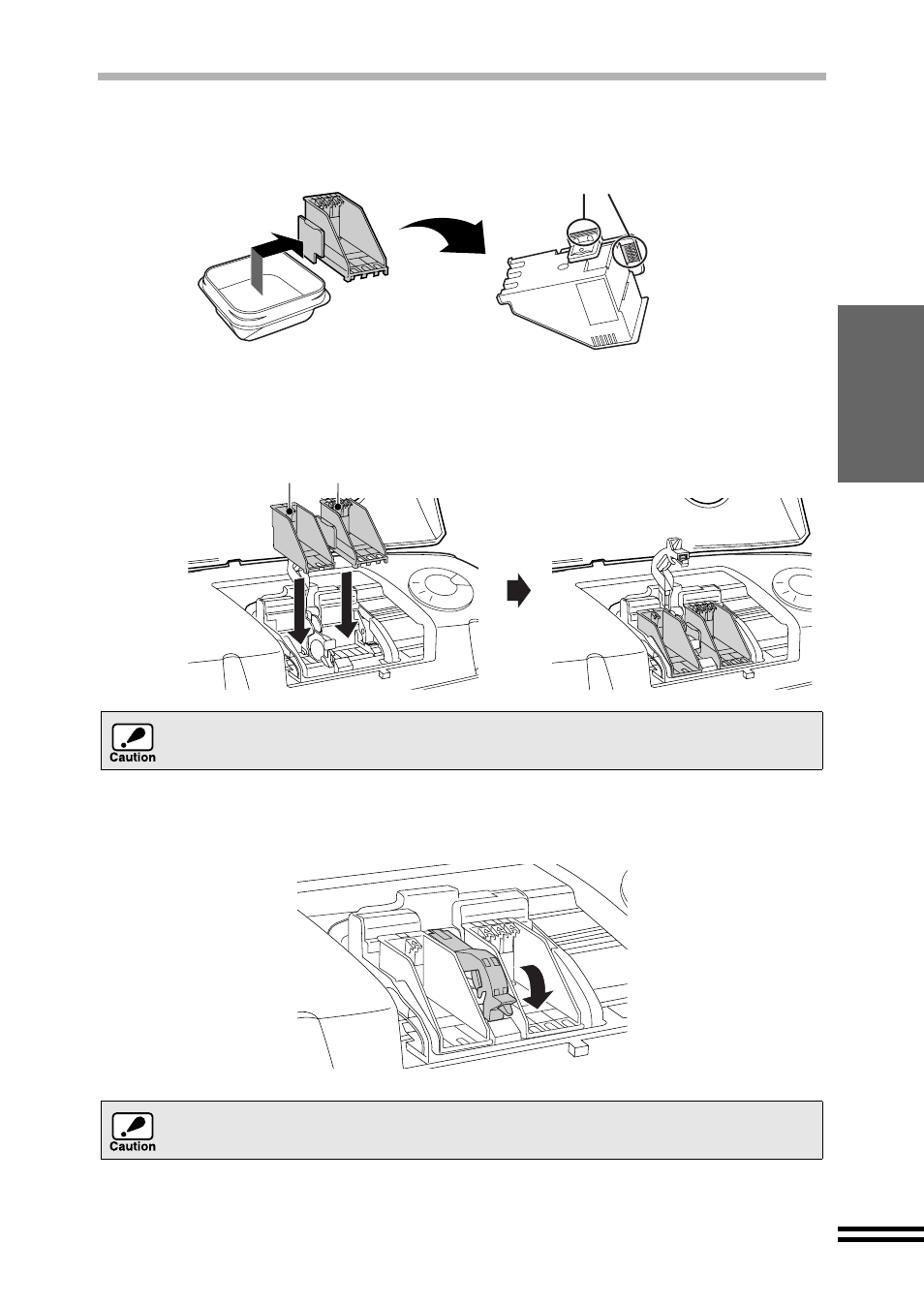 Caution

Caution