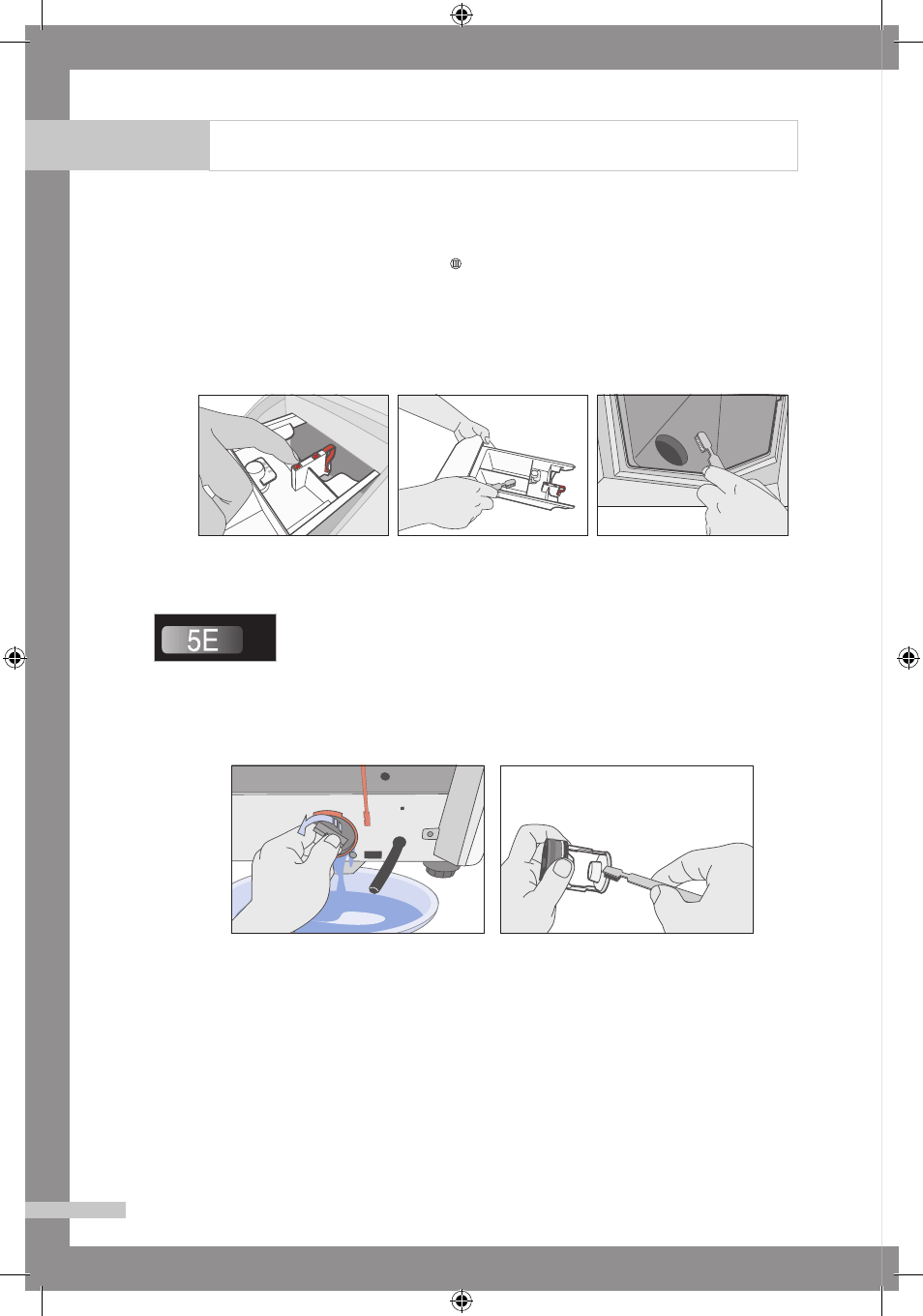 5E