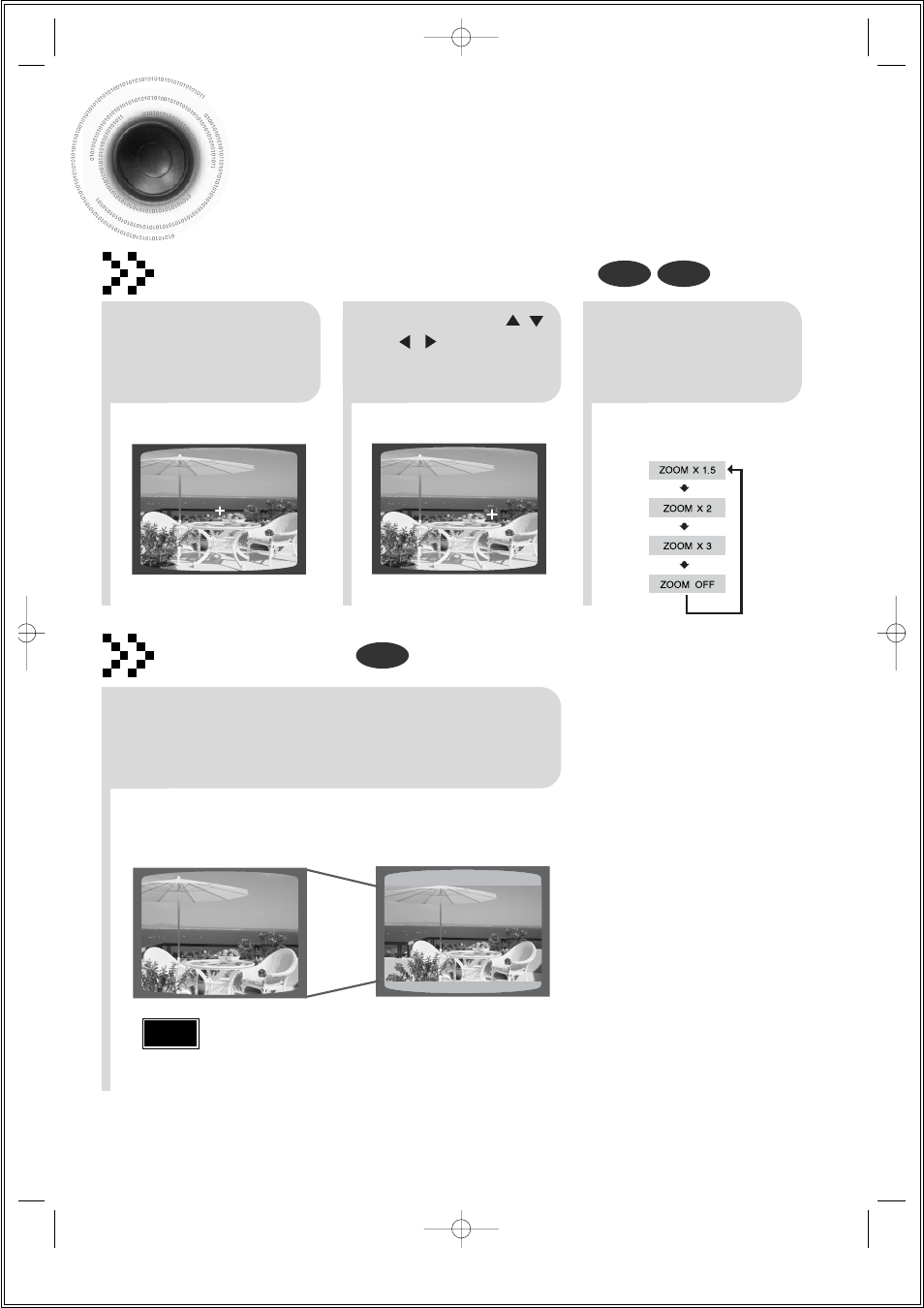 ZOOM X 1.5

ZOOM X 2

ZOOM X 3

ZOOM OFF