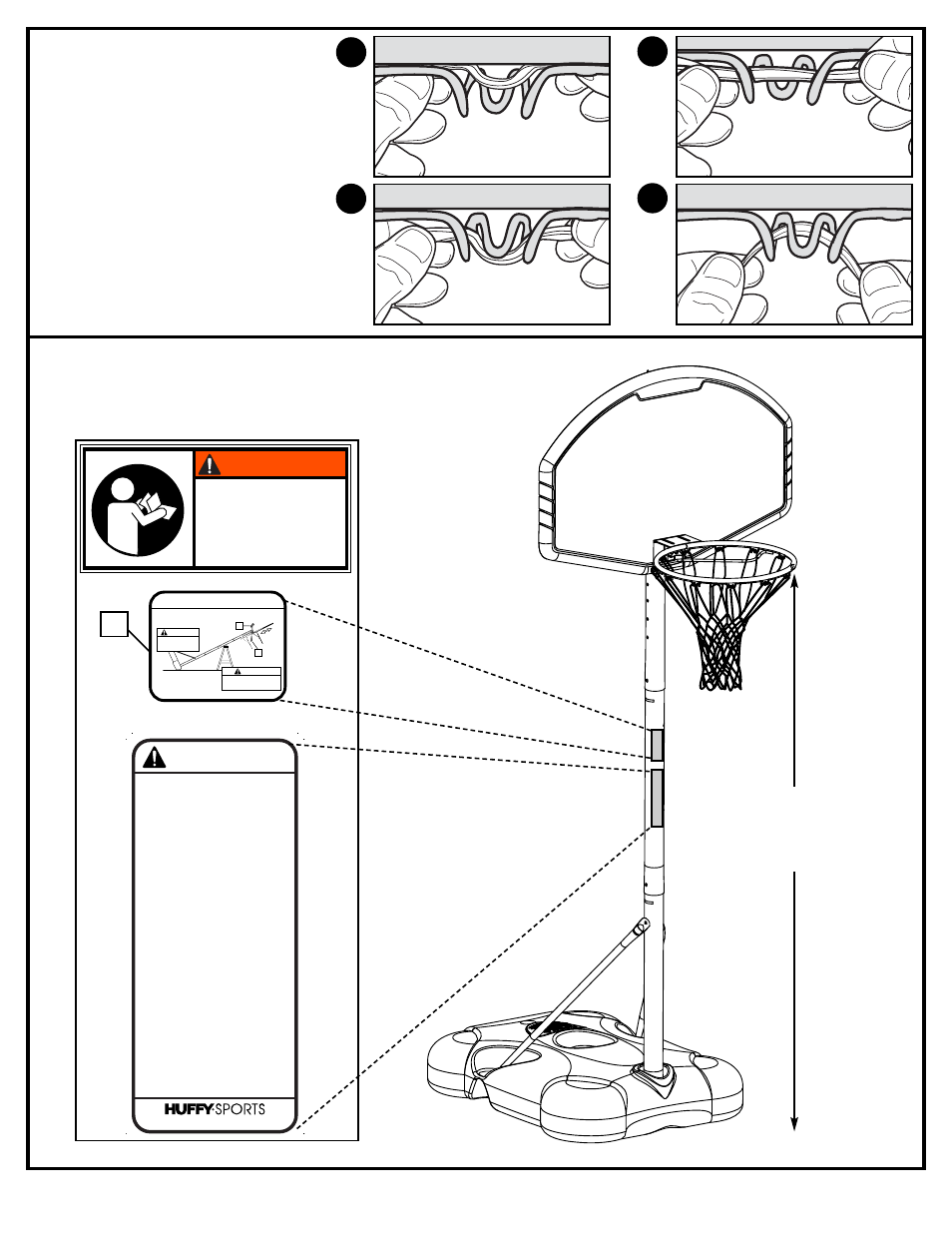 HUFFY SPORTS