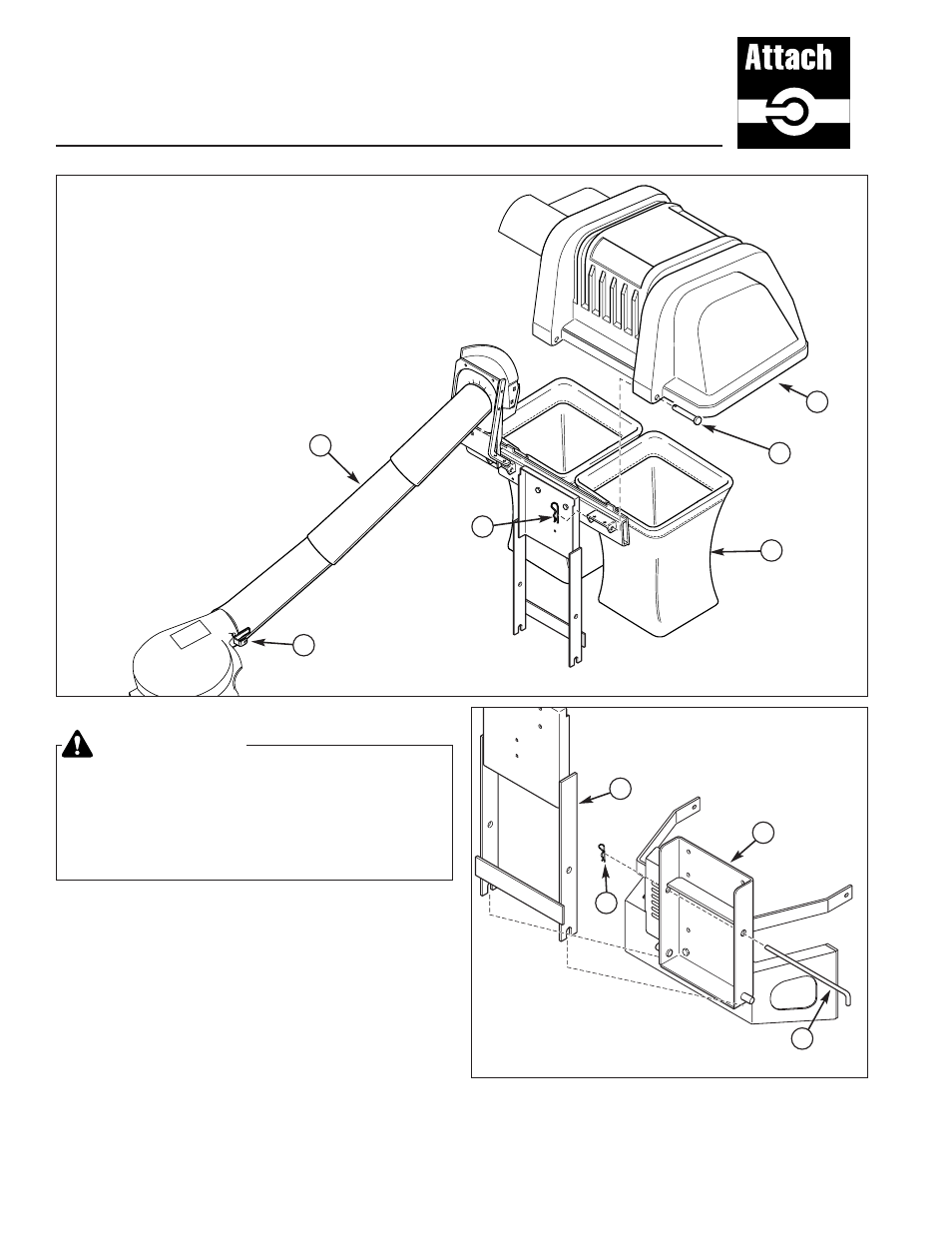 Attach