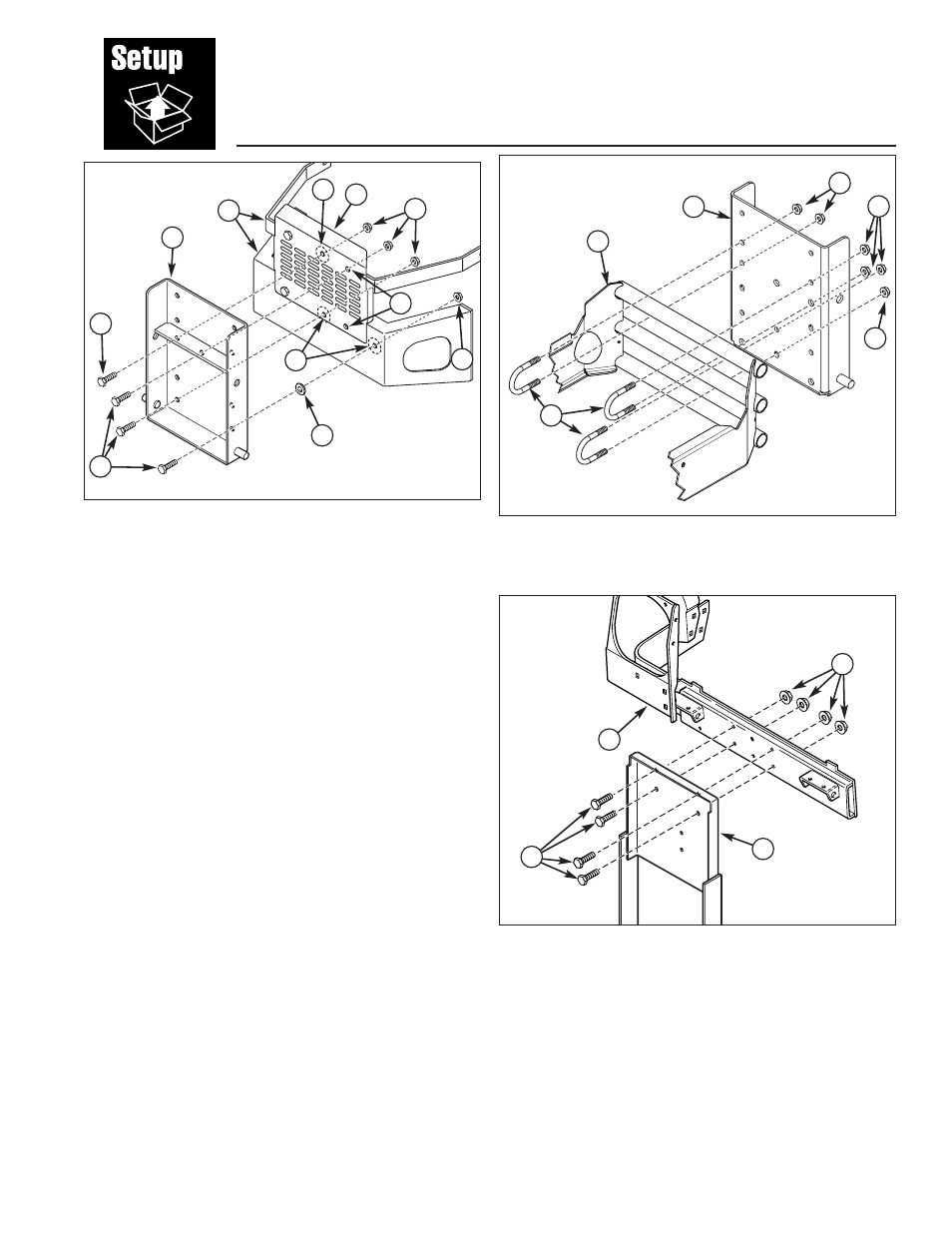 Setup