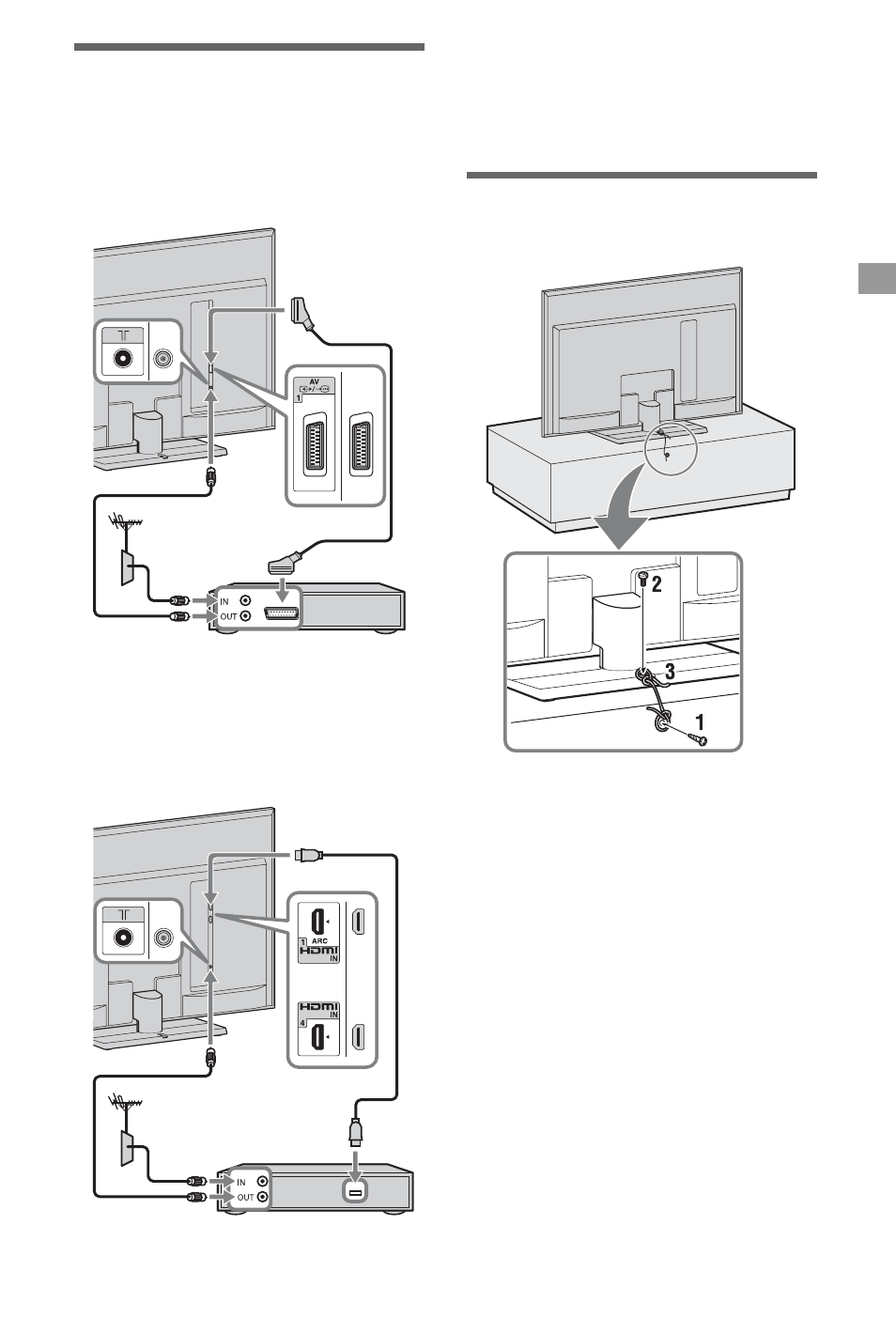 AV
1
IN
OUT

2
3
1

1 ARC
HDMI IN
HDMI IN
4
IN
OUT