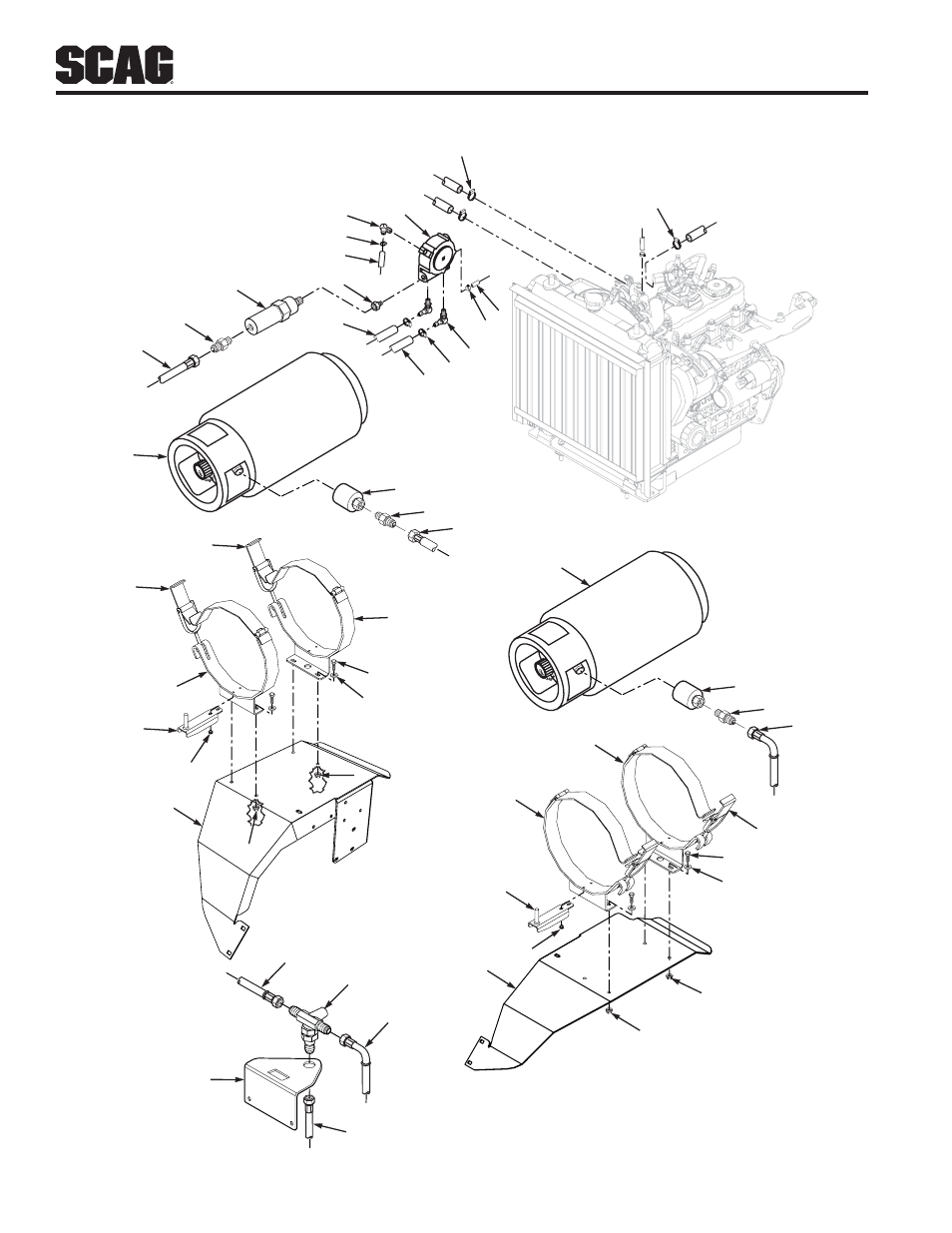 SCAG