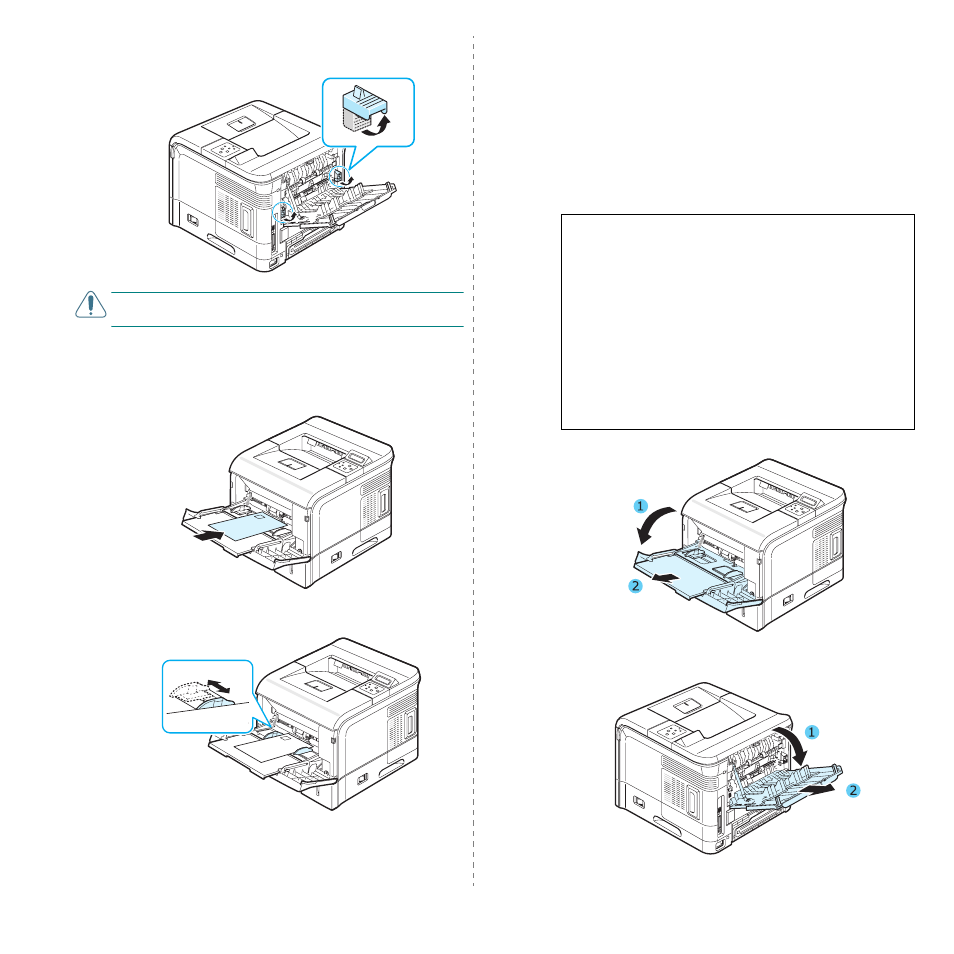 1

2

1

2