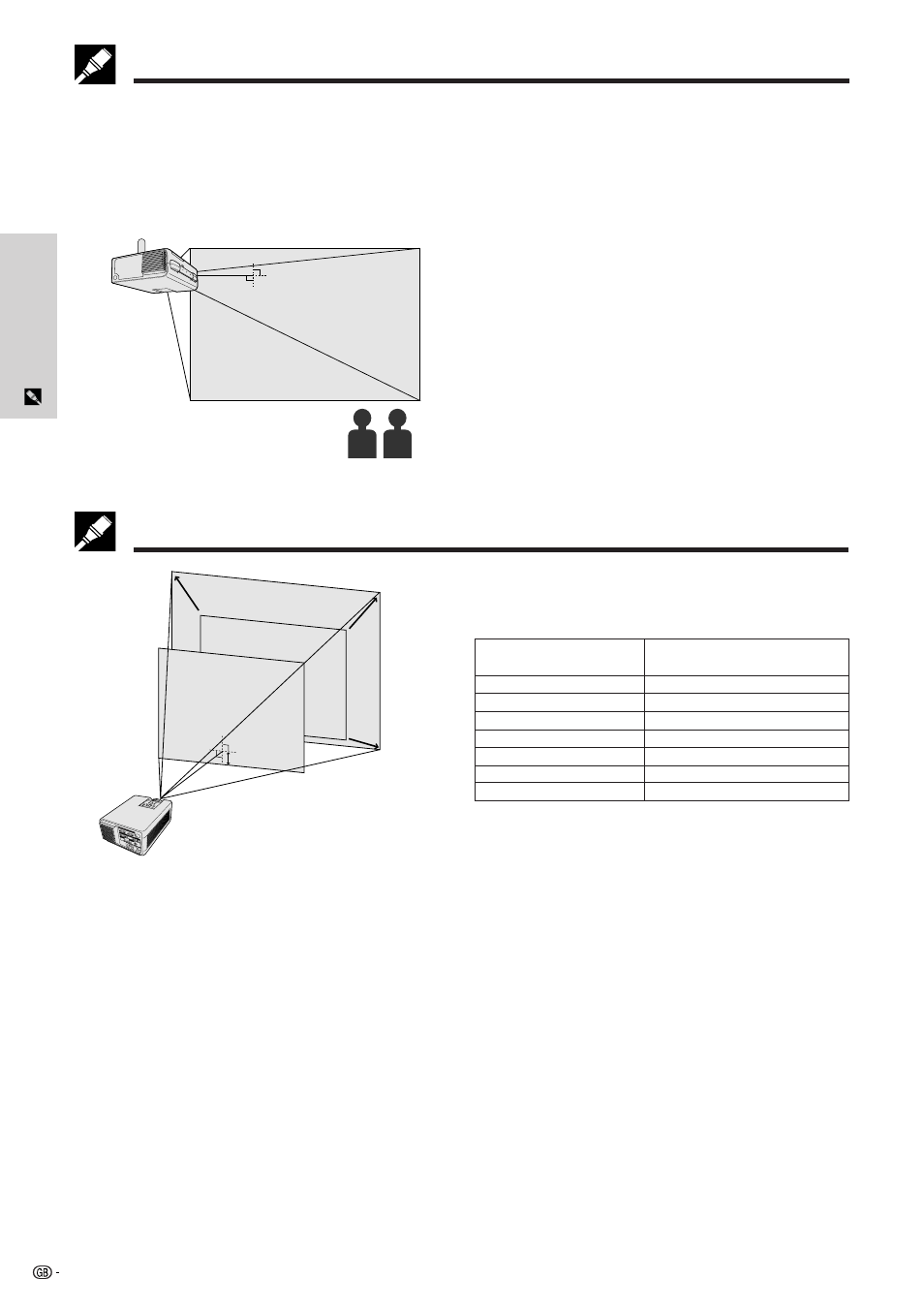 GB -