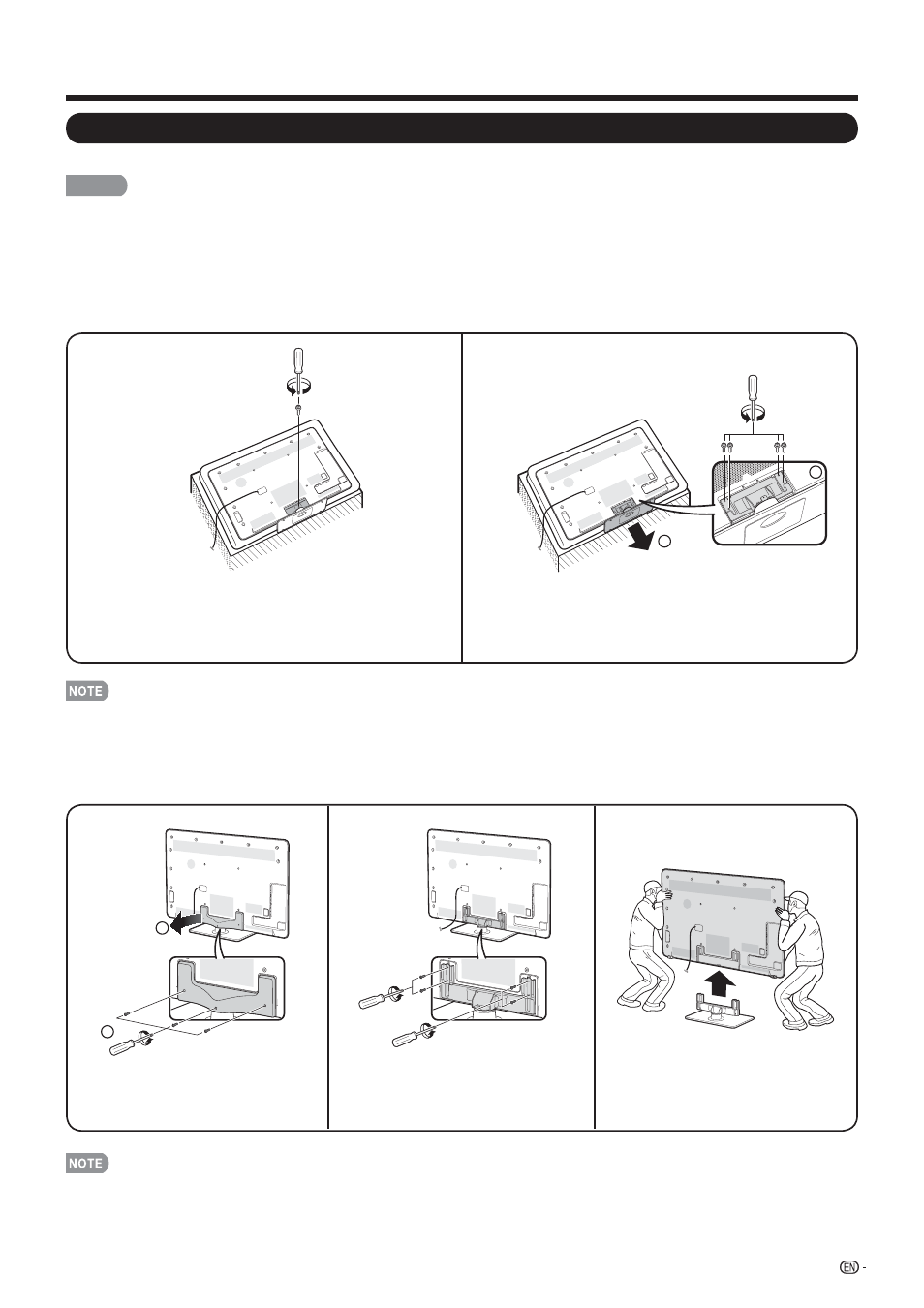 NOTE

NOTE

EN -