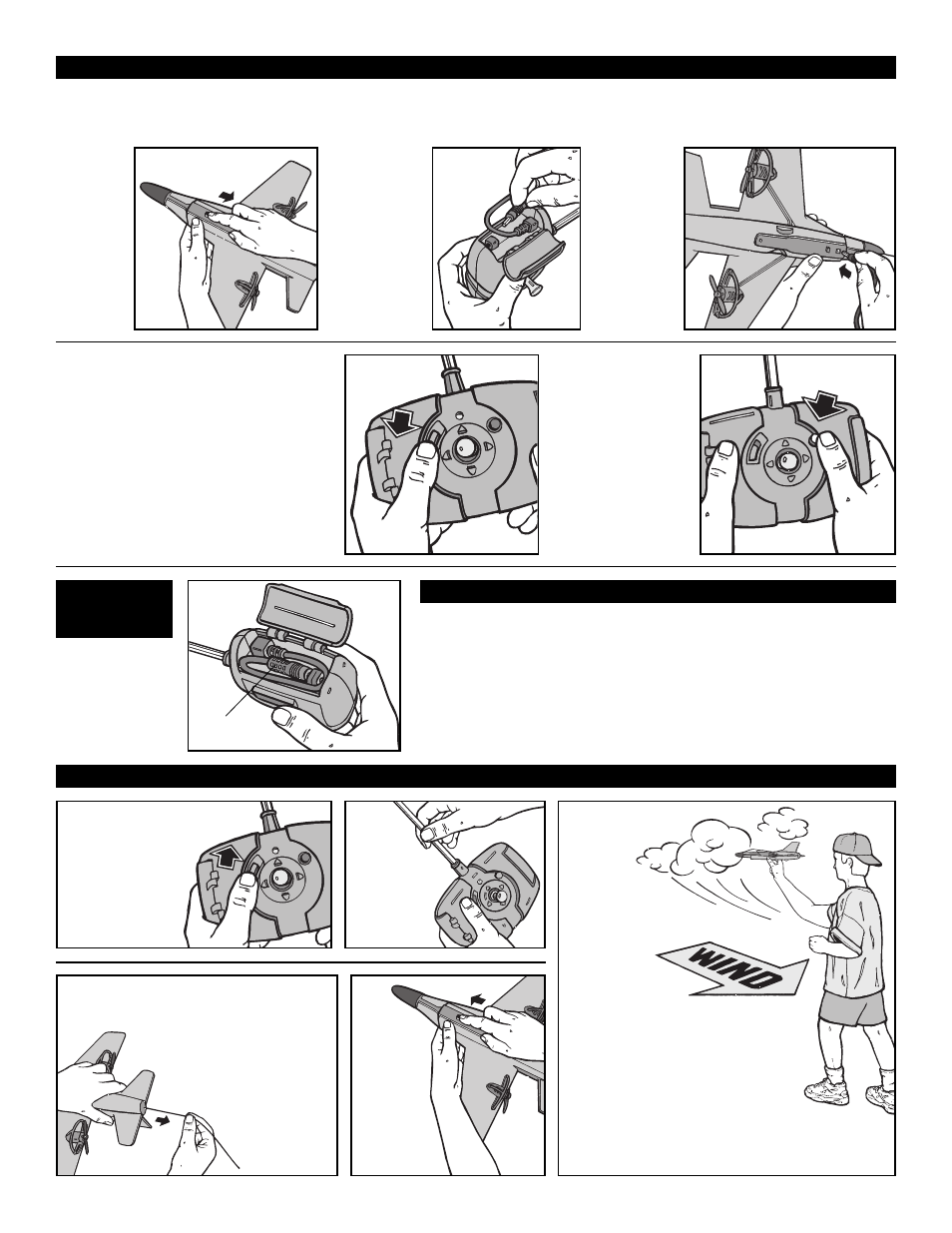 WIND