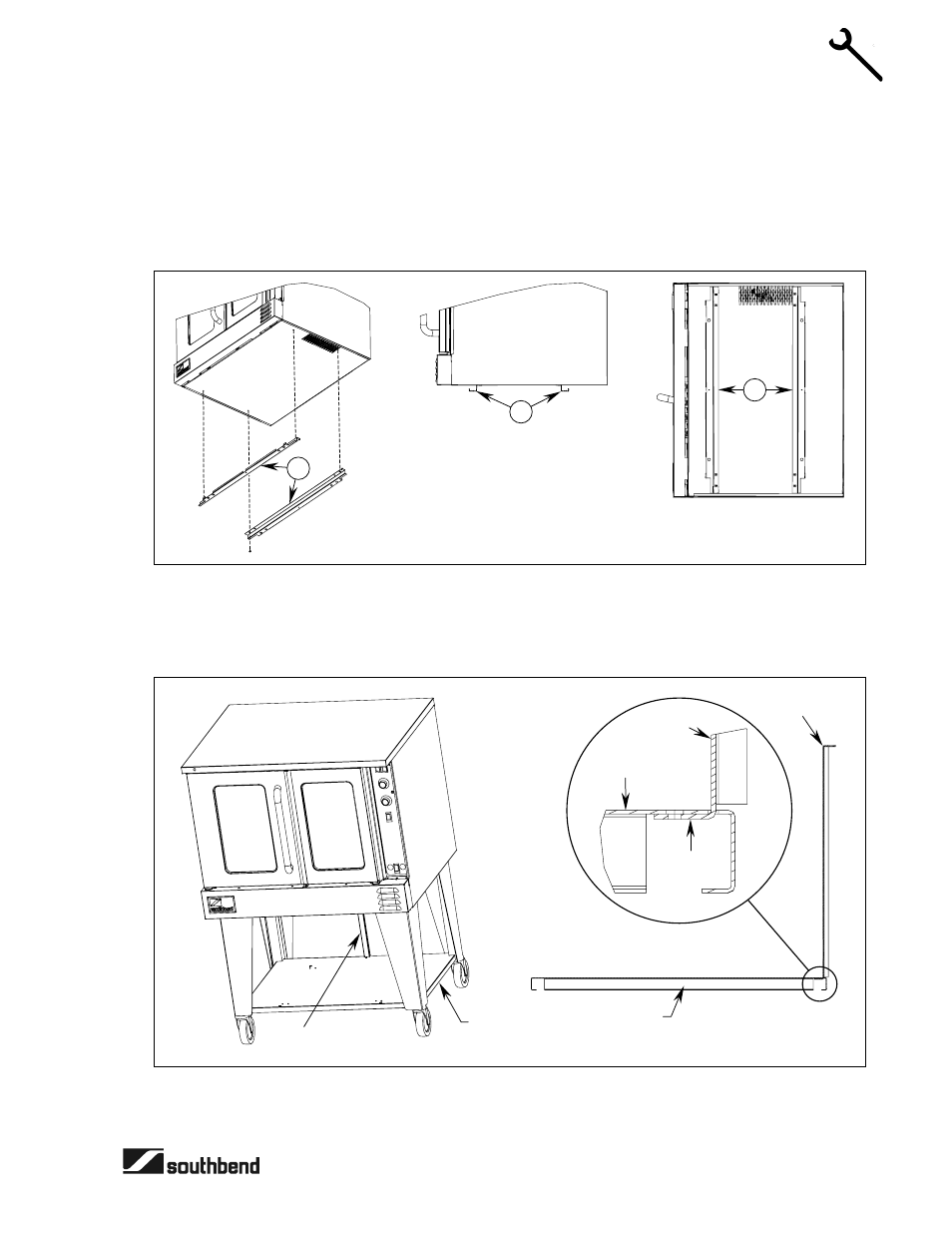 southbend