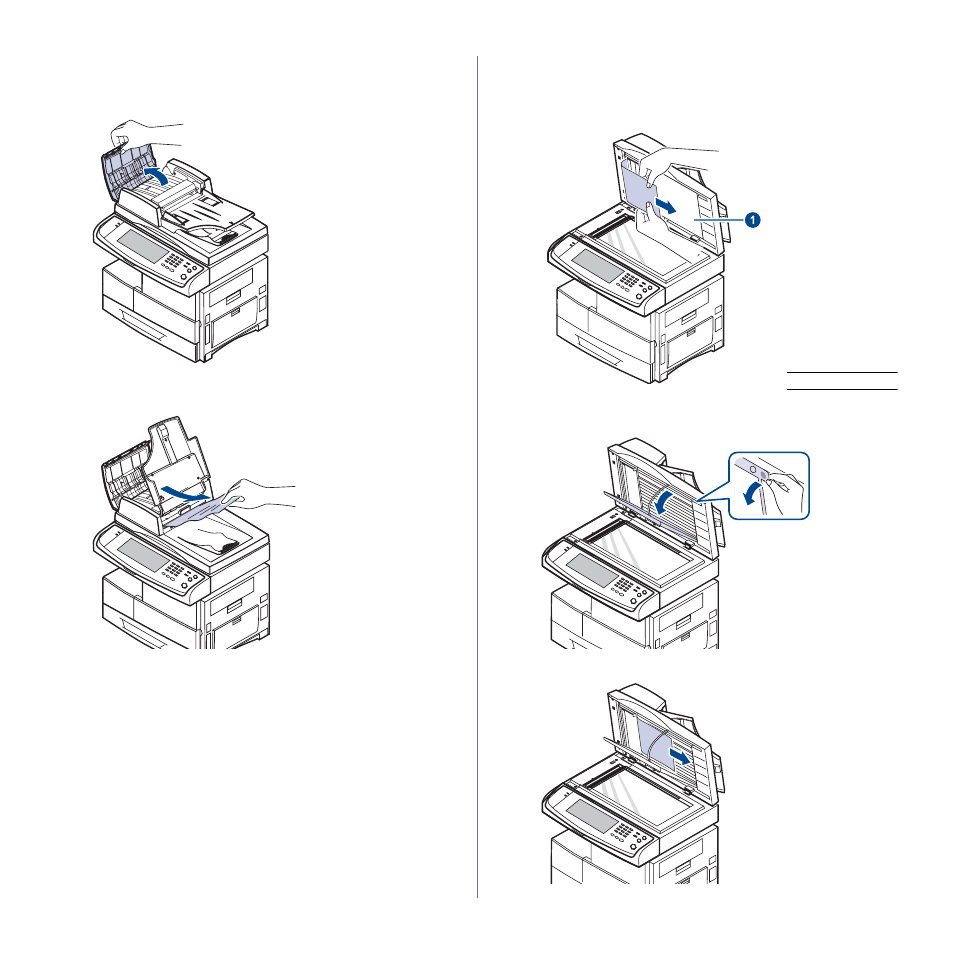 1