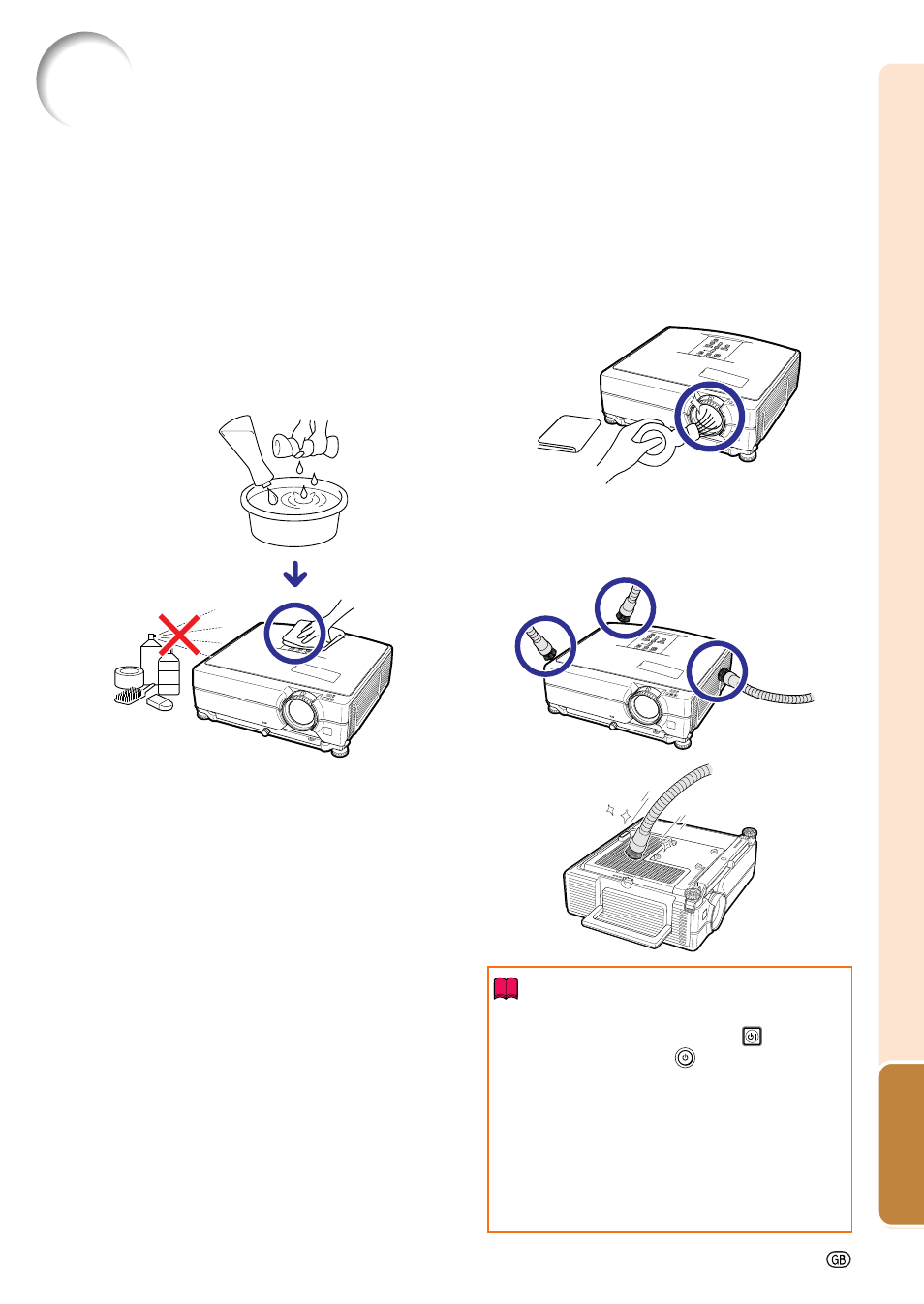 GB